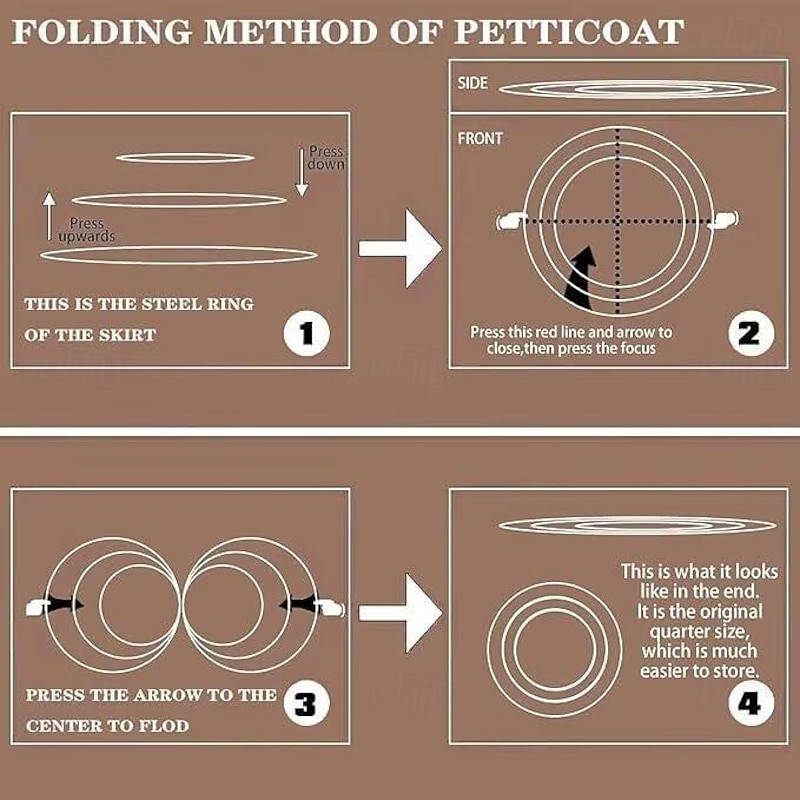 FOLDING METHOD OF PETTICOAT

Press down

Press upwards

THIS IS THE STEEL RING OF THE SKIRT

1

SIDE

FRONT

Press this red line and arrow to close,then press the focus

2

PRESS THE ARROW TO THE CENTER TO FLOD

3

This is what it looks like in the end. It is the original quarter size, which is much easier to store.

4