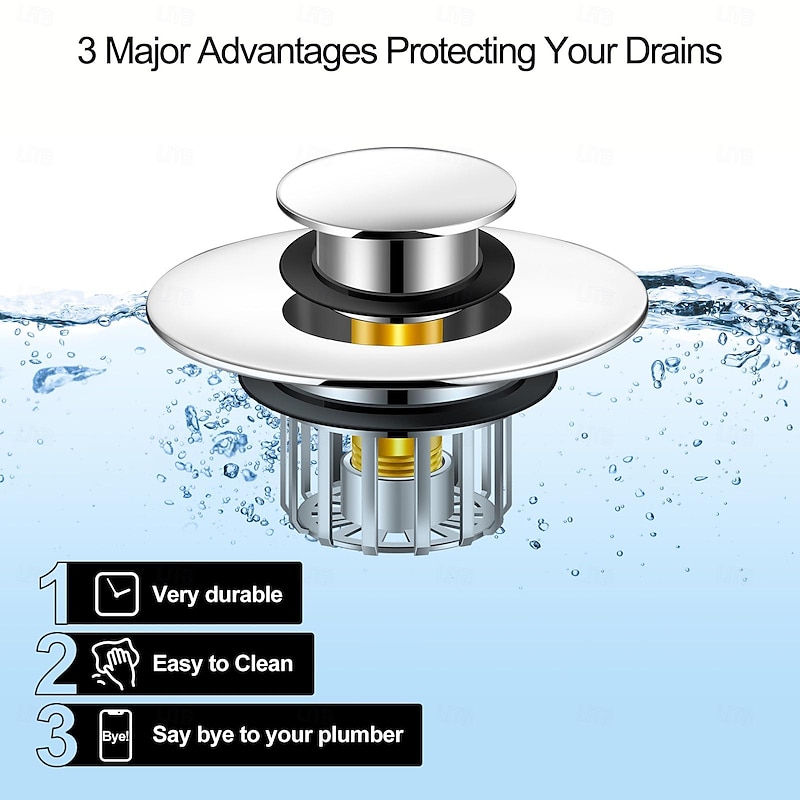 3 Major Advantages Protecting Your Drains

1 Very durable

2 Easy to Clean

3 Bye! Say bye to your plumber