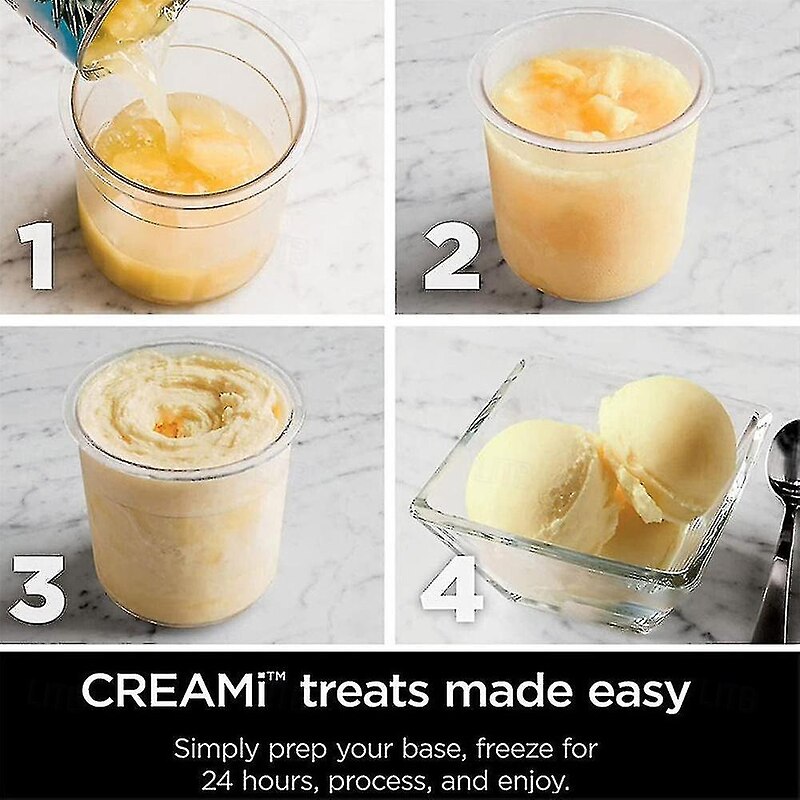 1

2

3

4

CREAMi™ treats made easy

Simply prep your base, freeze for 24 hours, process, and enjoy.