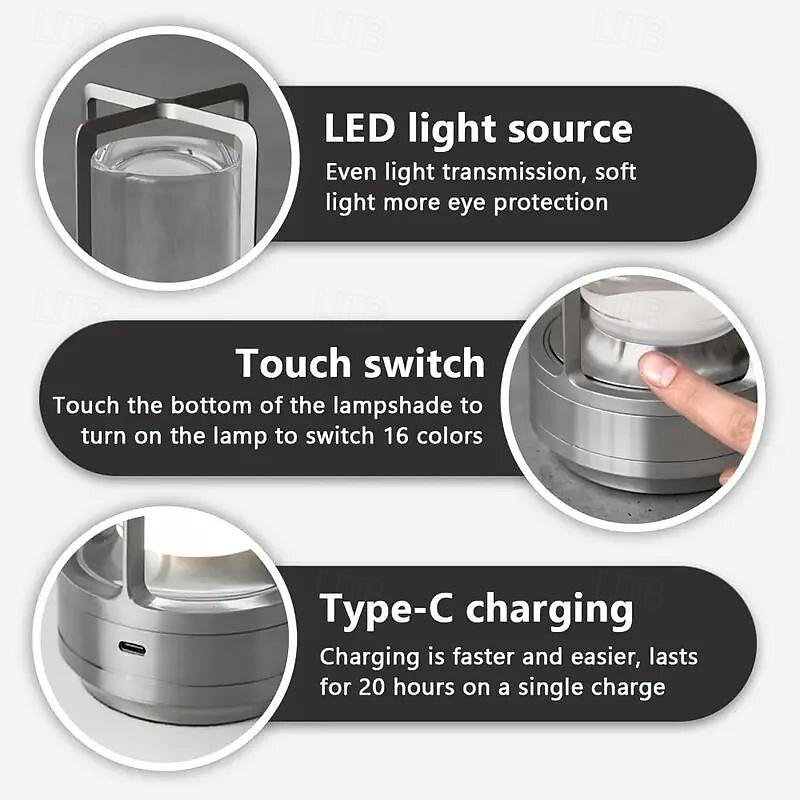 LED light source
Even light transmission, soft light more eye protection

Touch switch
Touch the bottom of the lampshade to turn on the lamp to switch 16 colors

Type-C charging
Charging is faster and easier, lasts for 20 hours on a single charge