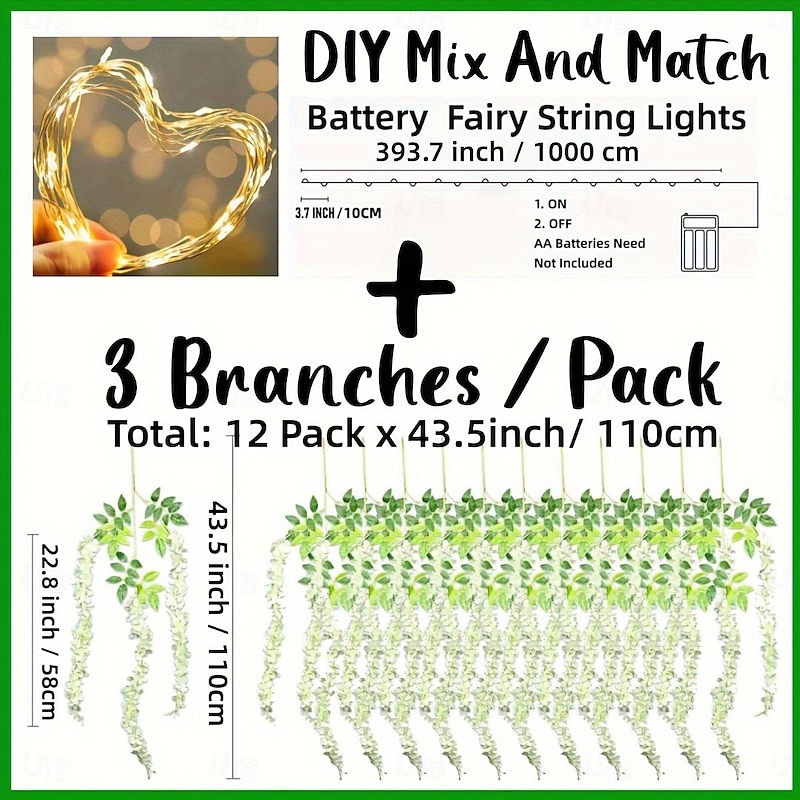 DIY Mix And Match

Battery Fairy String Lights
393.7 inch / 1000 cm

3.7 INCH / 10CM

1. ON
2. OFF
AA Batteries Need
Not Included

+

3 Branches / Pack
Total: 12 Pack x 43.5inch/ 110cm

22.8 inch / 58cm

43.5 inch / 110cm