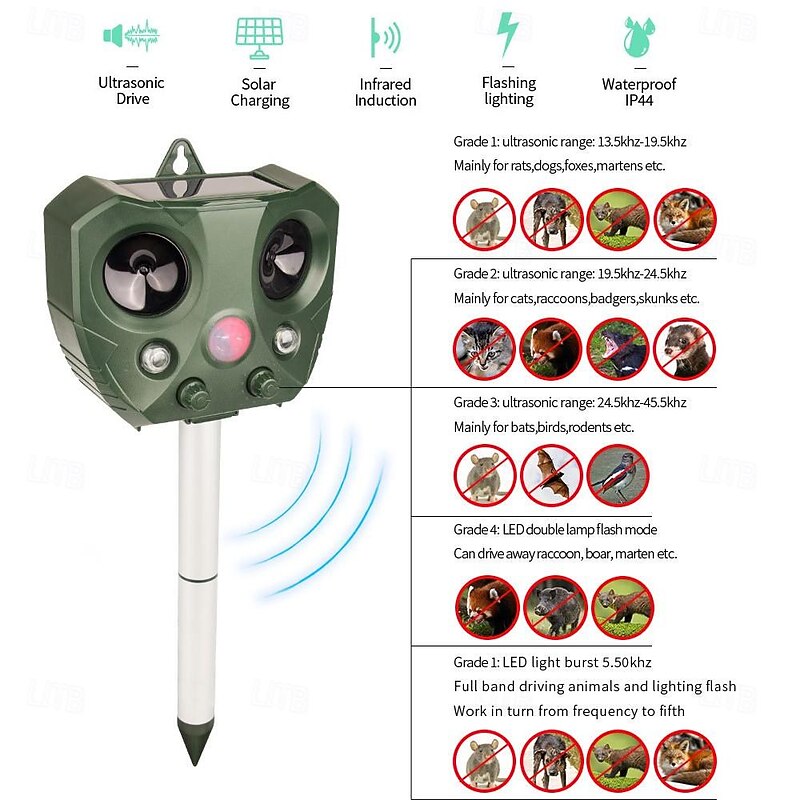 Ultrasonic Drive

Solar Charging

Infrared Induction

Flashing lighting

Waterproof IP44

Grade 1: ultrasonic range: 13.5khz-19.5khz
Mainly for rats,dogs,foxes,martens etc.

Grade 2: ultrasonic range: 19.5khz-24.5khz
Mainly for cats,raccoons,badgers,skunks etc.

Grade 3: ultrasonic range: 24.5khz-45.5khz
Mainly for bats,birds,rodents etc.

Grade 4: LED double lamp flash mode
Can drive away raccoon, boar, marten etc.

Grade 1: LED light burst 5.50khz
Full band driving animals and lighting flash
Work in turn from frequency to fifth