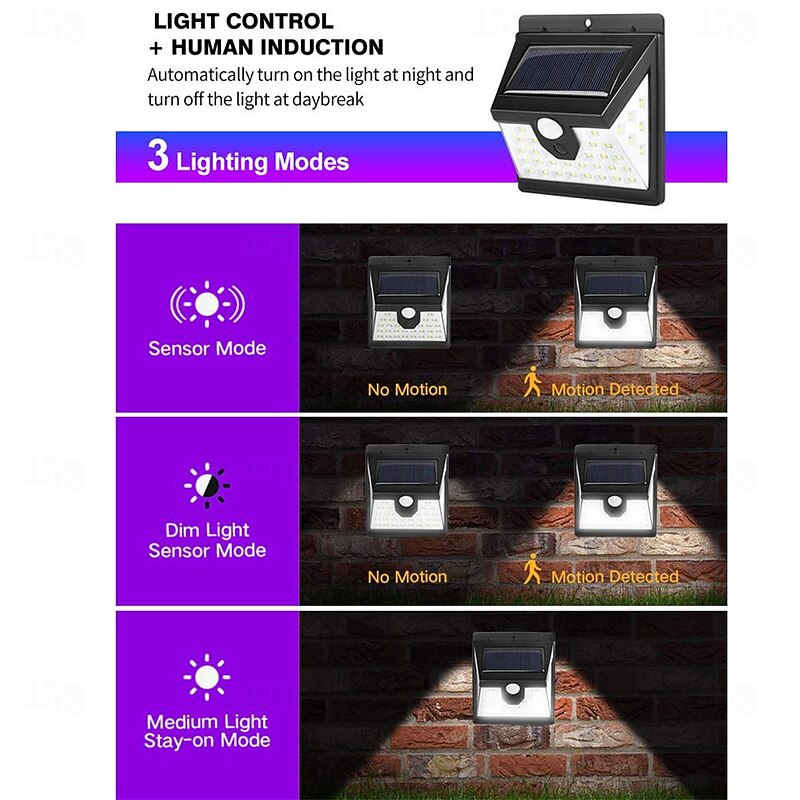 LIGHT CONTROL
+ HUMAN INDUCTION
Automatically turn on the light at night and turn off the light at daybreak

3 Lighting Modes

Sensor Mode

No Motion

Motion Detected

Dim Light Sensor Mode

No Motion

Motion Detected

Medium Light Stay-on Mode