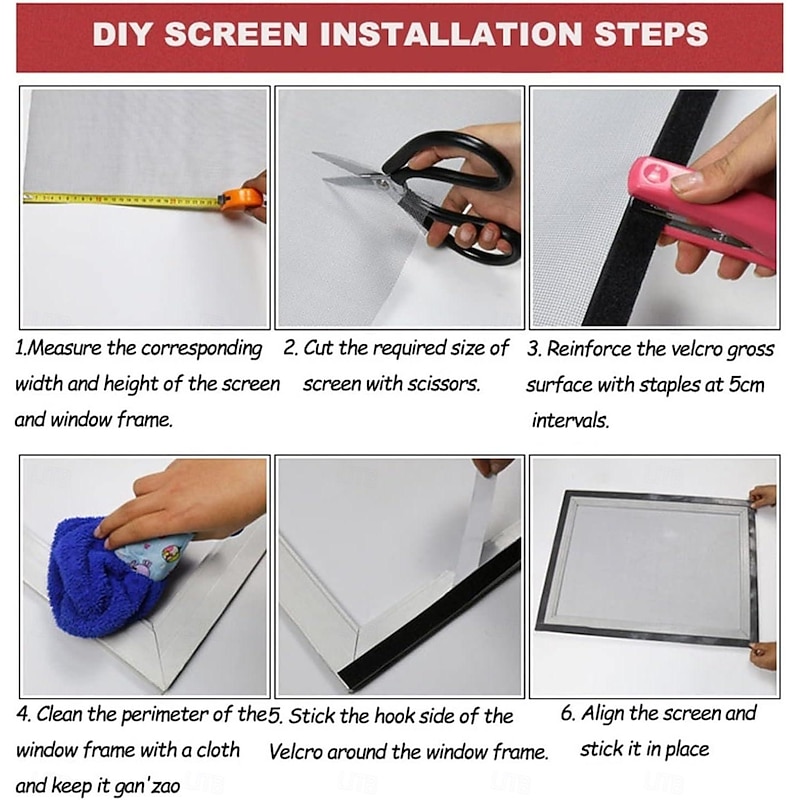 DIY SCREEN INSTALLATION STEPS

1.Measure the corresponding width and height of the screen and window frame.

2. Cut the required size of screen with scissors.

3. Reinforce the velcro gross surface with staples at 5cm intervals.

4. Clean the perimeter of the window frame with a cloth and keep it gan'zao

5. Stick the hook side of the Velcro around the window frame.

6. Align the screen and stick it in place