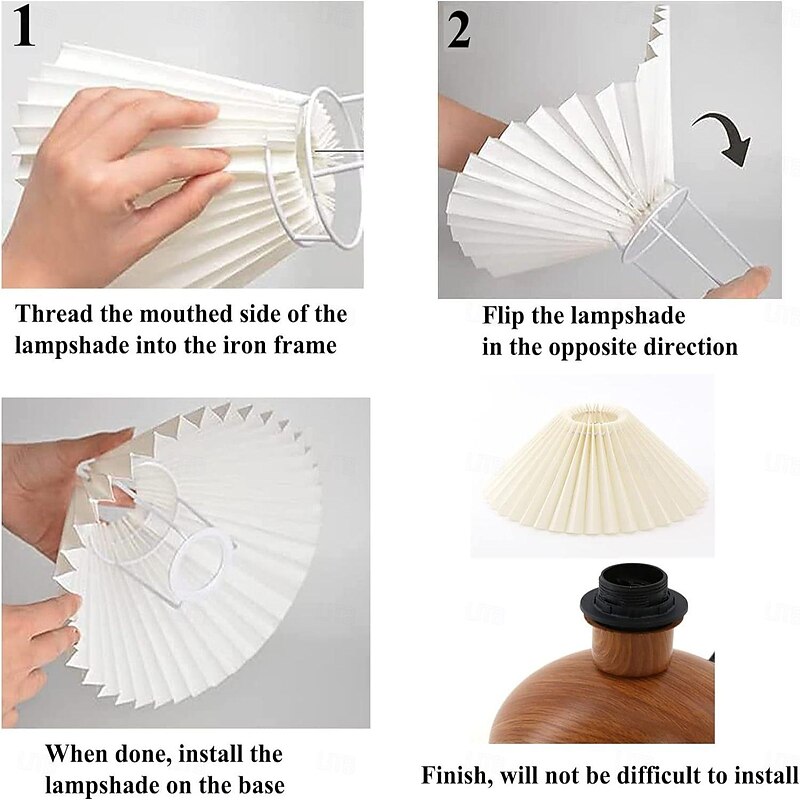 1

Thread the mouthed side of the lampshade into the iron frame

2

Flip the lampshade in the opposite direction

When done, install the lampshade on the base

Finish, will not be difficult to install