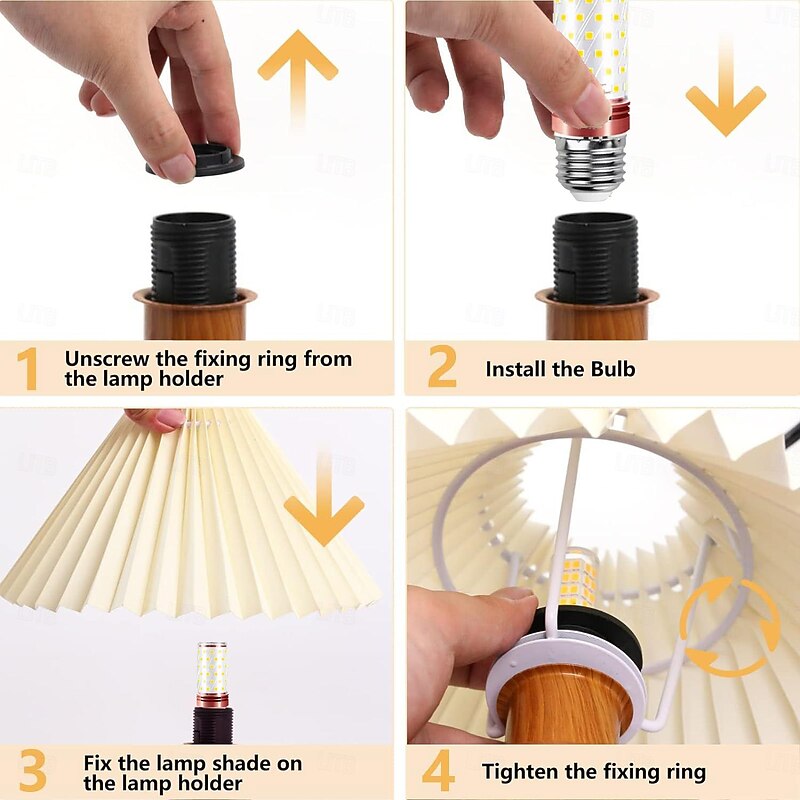 1 Unscrew the fixing ring from the lamp holder

2 Install the Bulb

3 Fix the lamp shade on the lamp holder

4 Tighten the fixing ring