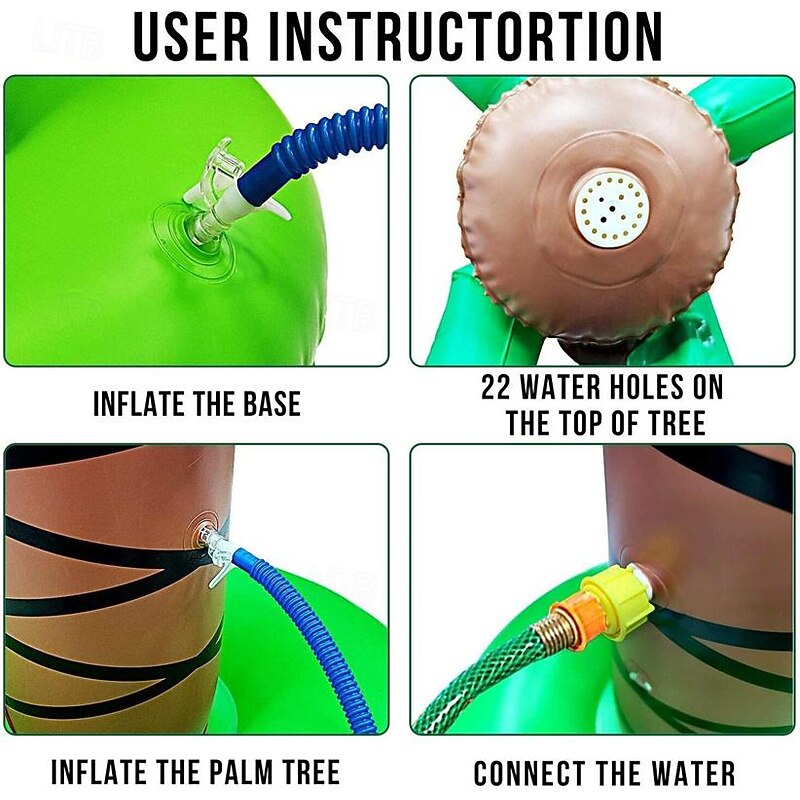 USER INSTRUCTORTION

INFLATE THE BASE

22 WATER HOLES ON THE TOP OF TREE

INFLATE THE PALM TREE

CONNECT THE WATER