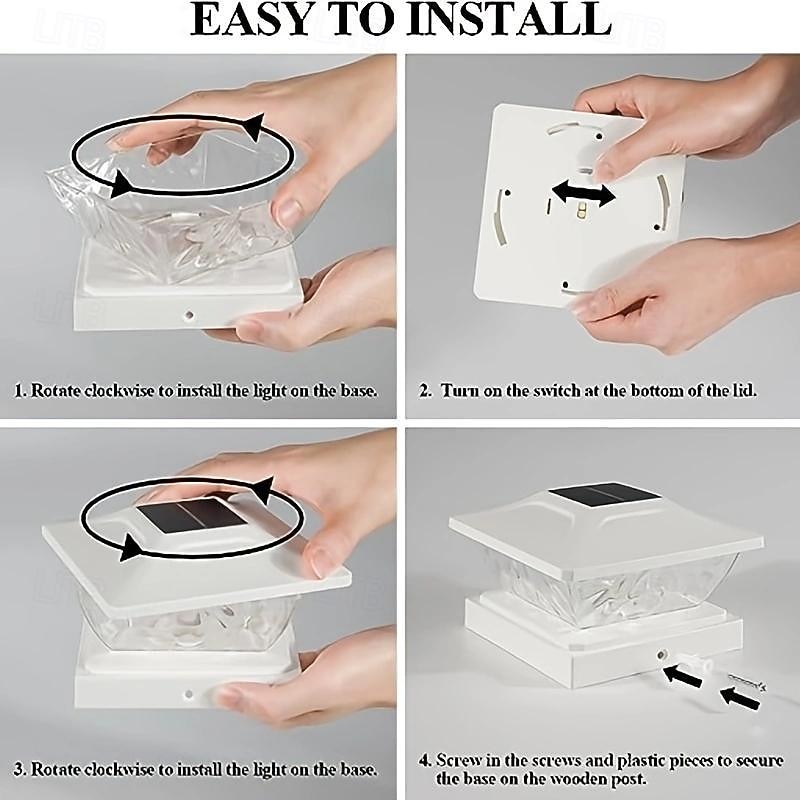 EASY TO INSTALL

1. Rotate clockwise to install the light on the base.

2. Turn on the switch at the bottom of the lid.

3. Rotate clockwise to install the light on the base.

4. Screw in the screws and plastic pieces to secure the base on the wooden post.