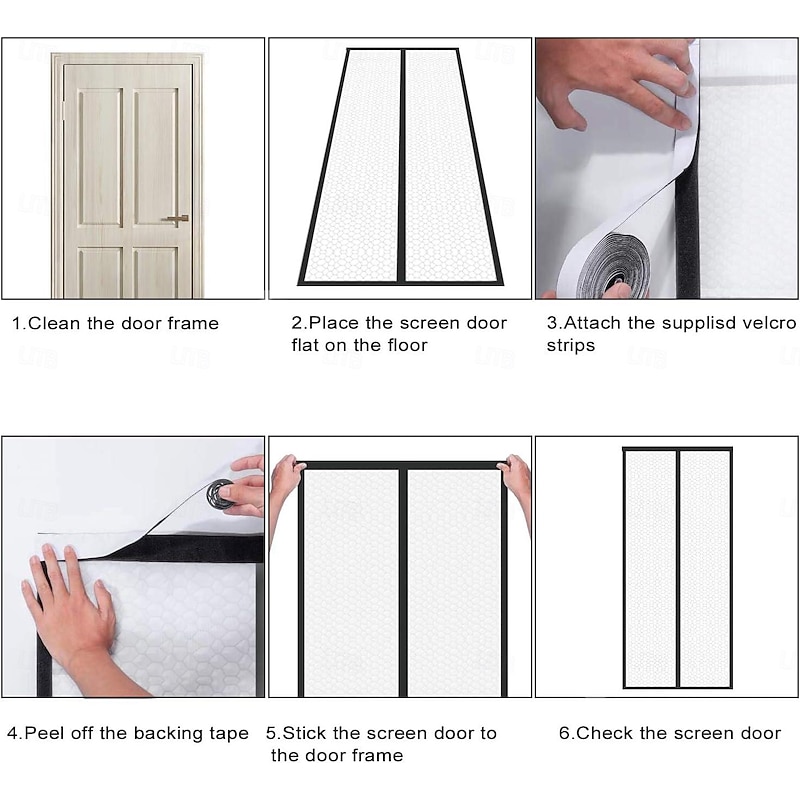 1.Clean the door frame

2.Place the screen door flat on the floor

3.Attach the supplisd velcro strips

4.Peel off the backing tape

5.Stick the screen door to the door frame

6.Check the screen door