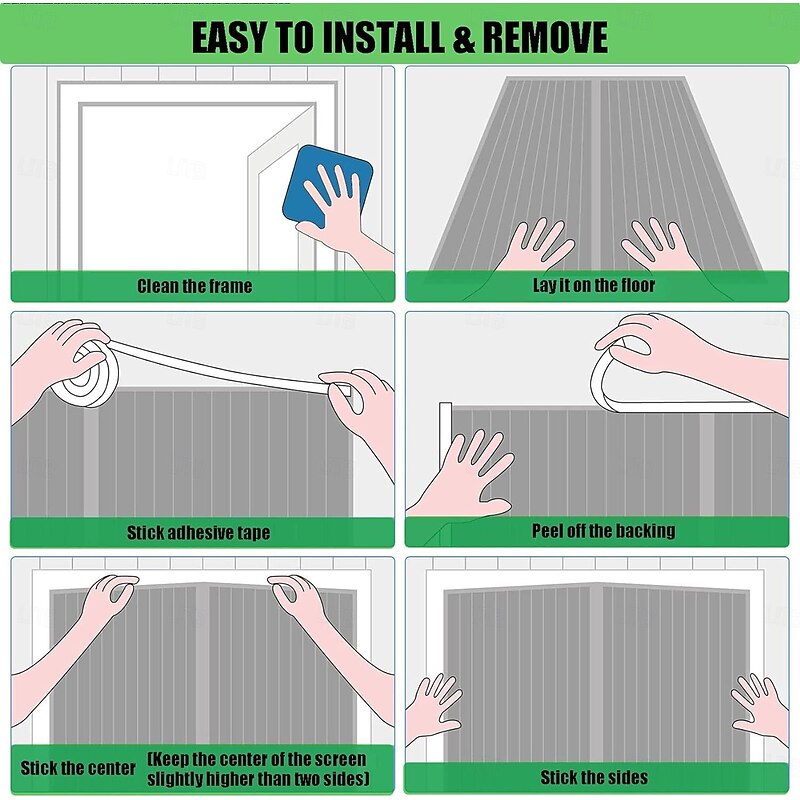 EASY TO INSTALL & REMOVE

Clean the frame

Lay it on the floor

Stick adhesive tape

Peel off the backing

Stick the center (Keep the center of the screen slightly higher than two sides)

Stick the sides