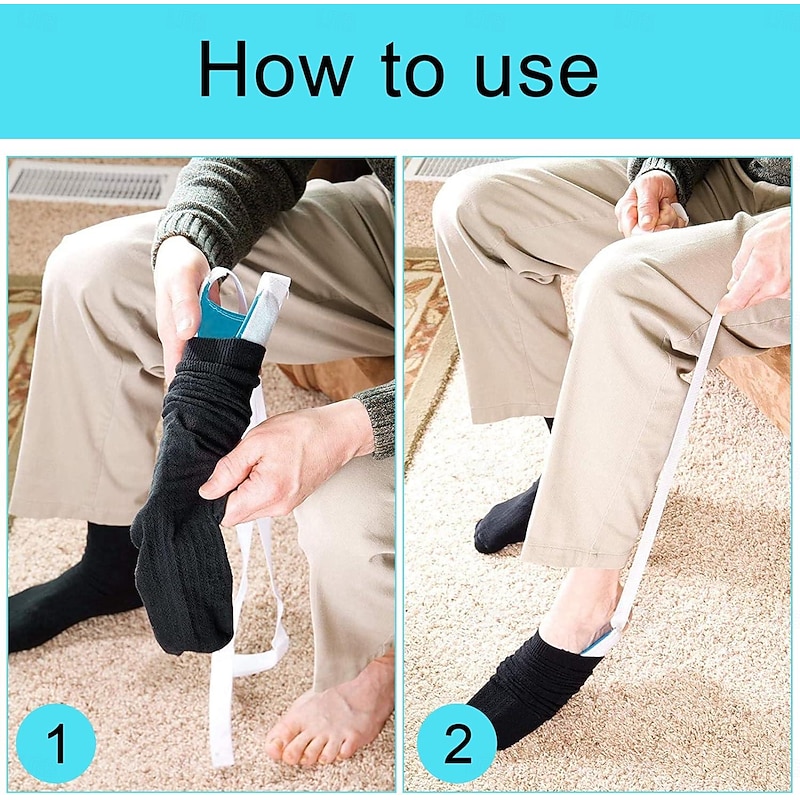 How to use

1

2