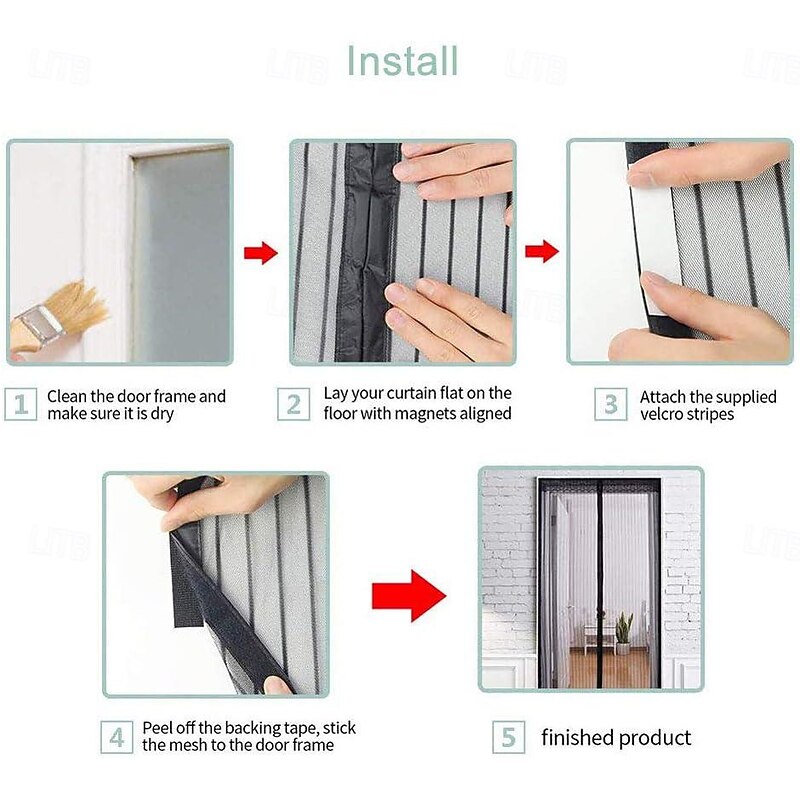 Install

1 Clean the door frame and make sure it is dry

2 Lay your curtain flat on the floor with magnets aligned

3 Attach the supplied velcro stripes

4 Peel off the backing tape, stick the mesh to the door frame

5 finished product