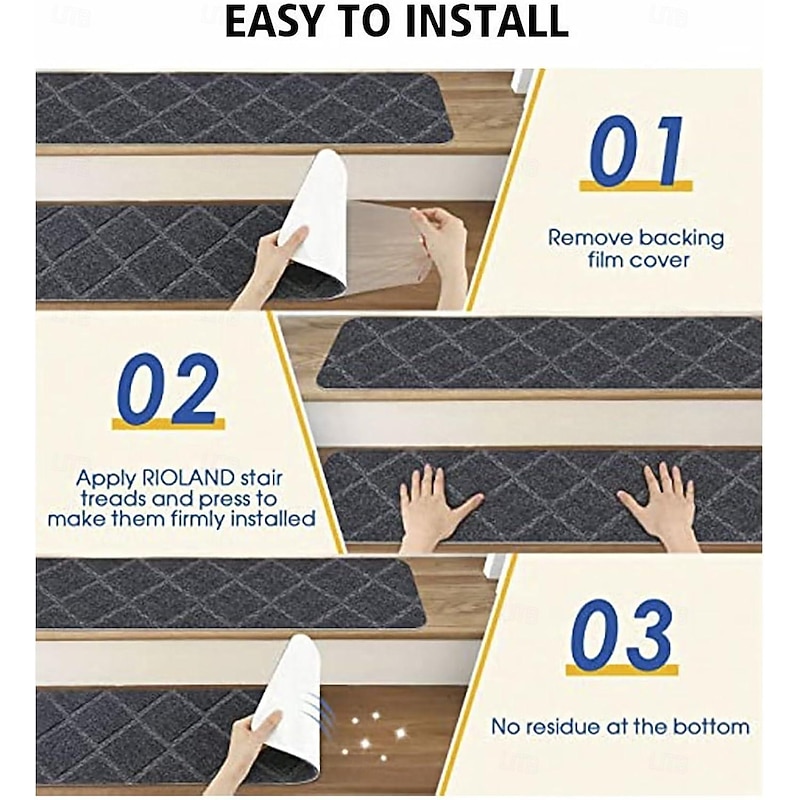 EASY TO INSTALL

01

Remove backing film cover

02

Apply RIOLAND stair treads and press to make them firmly installed

03

No residue at the bottom