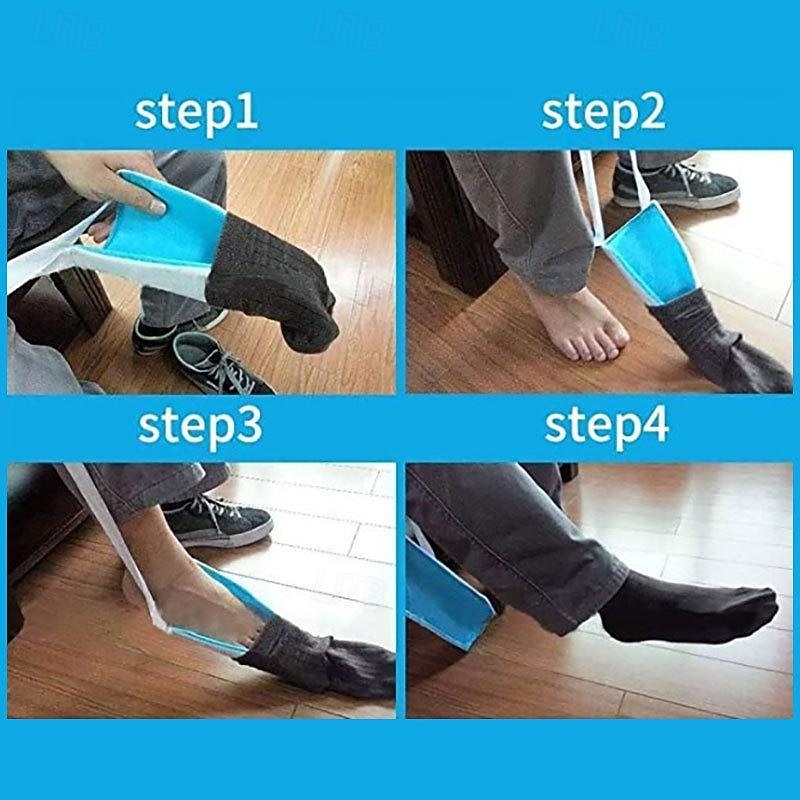 step1

step2

step3

step4