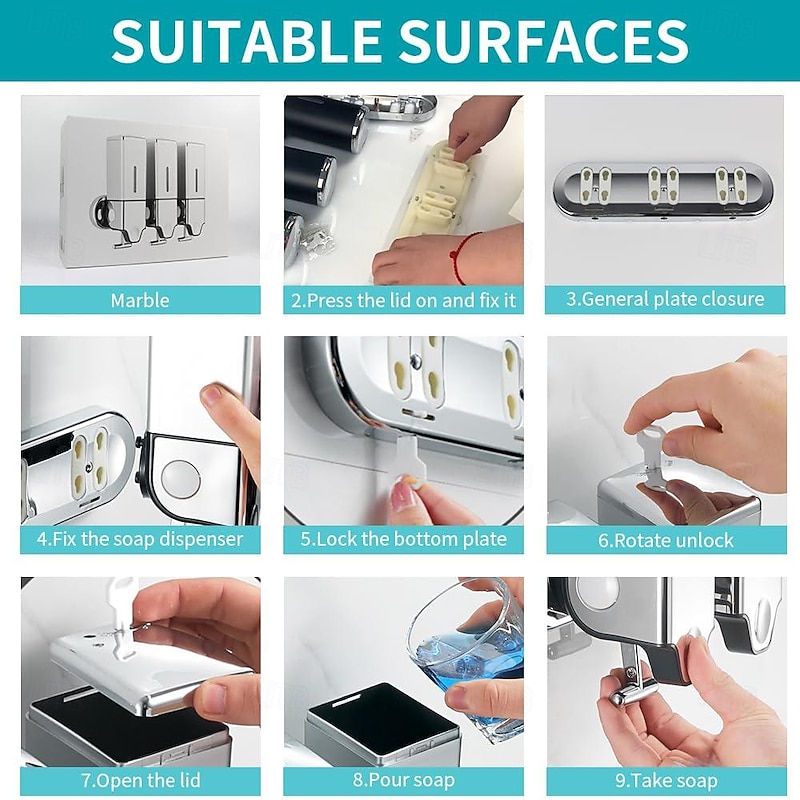 SUITABLE SURFACES

Marble

2.Press the lid on and fix it

3.General plate closure

4.Fix the soap dispenser

5.Lock the bottom plate

6.Rotate unlock

7.Open the lid

8.Pour soap

9.Take soap