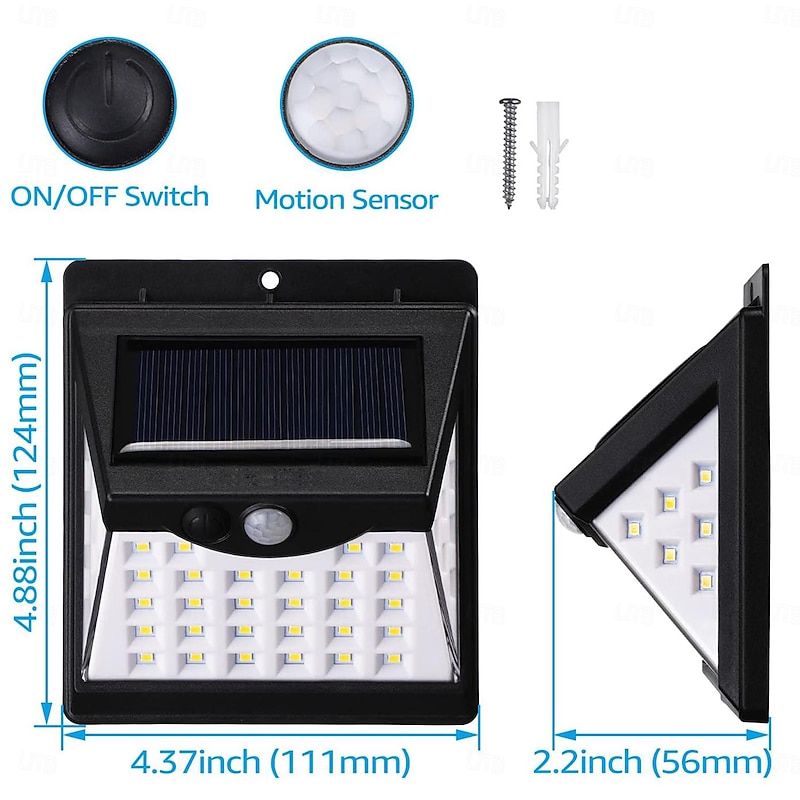 ON/OFF Switch

Motion Sensor

4.88inch (124mm)

4.37inch (111mm)

2.2inch (56mm)