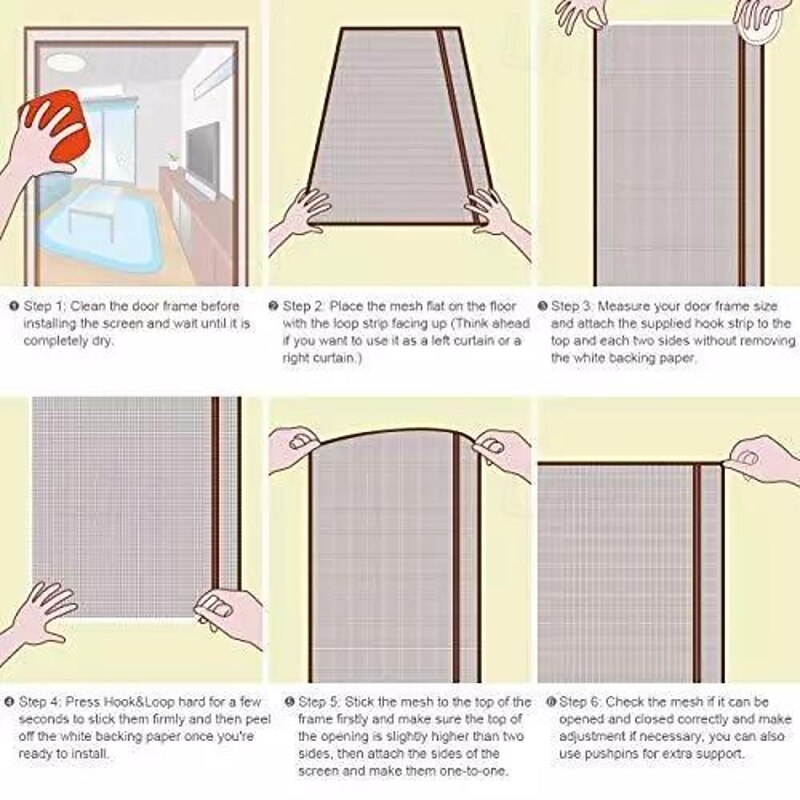 ❶ Step 1: Clean the door frame before installing the screen and wait until it is completely dry.

❷ Step 2: Place the mesh flat on the floor with the loop strip facing up (Think ahead if you want to use it as a left curtain or a right curtain.)

❸ Step 3: Measure your door frame size and attach the supplied hook strip to the top and each two sides without removing the white backing paper.

❹ Step 4: Press Hook&Loop hard for a few seconds to stick them firmly and then peel off the white backing paper once you're ready to install.

❺ Step 5: Stick the mesh to the top of the frame firstly and make sure the top of the opening is slightly higher than two sides, then attach the sides of the screen and make them one-to-one.

❻ Step 6: Check the mesh if it can be opened and closed correctly and make adjustment if necessary, you can also use pushpins for extra support.