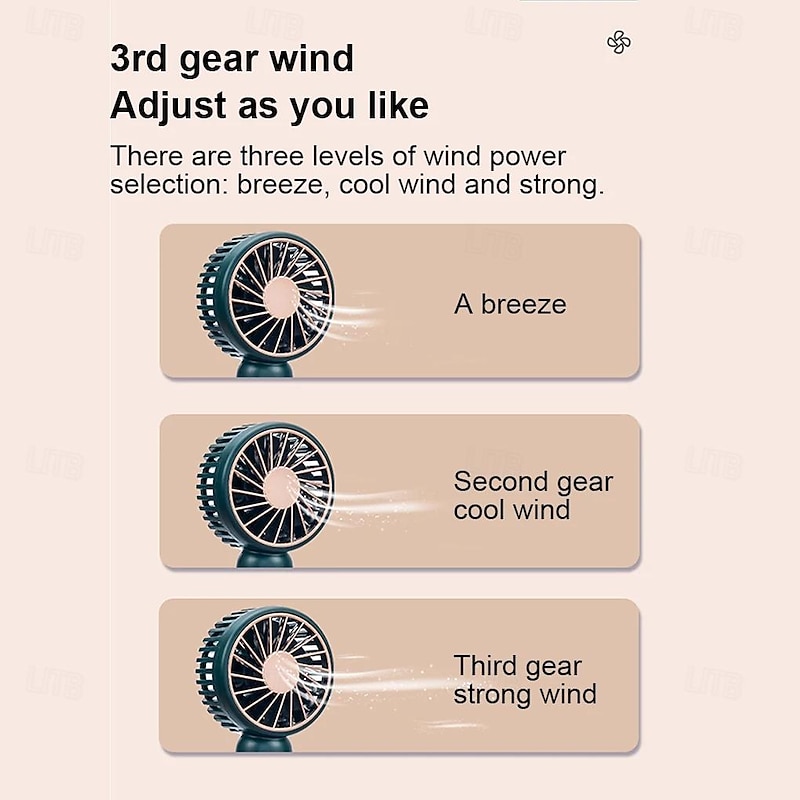 3rd gear wind
Adjust as you like

There are three levels of wind power selection: breeze, cool wind and strong.

A breeze

Second gear
cool wind

Third gear
strong wind