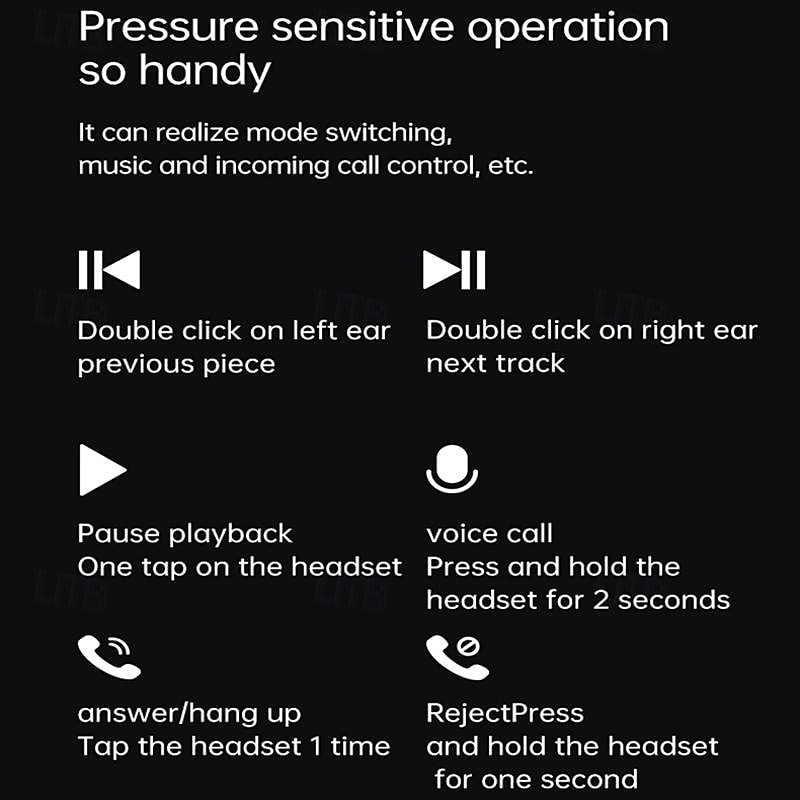 Pressure sensitive operation so handy

It can realize mode switching, music and incoming call control, etc.

Double click on left ear previous piece

Double click on right ear next track

Pause playback
One tap on the headset

voice call
Press and hold the headset for 2 seconds

answer/hang up
Tap the headset 1 time

RejectPress and hold the headset for one second