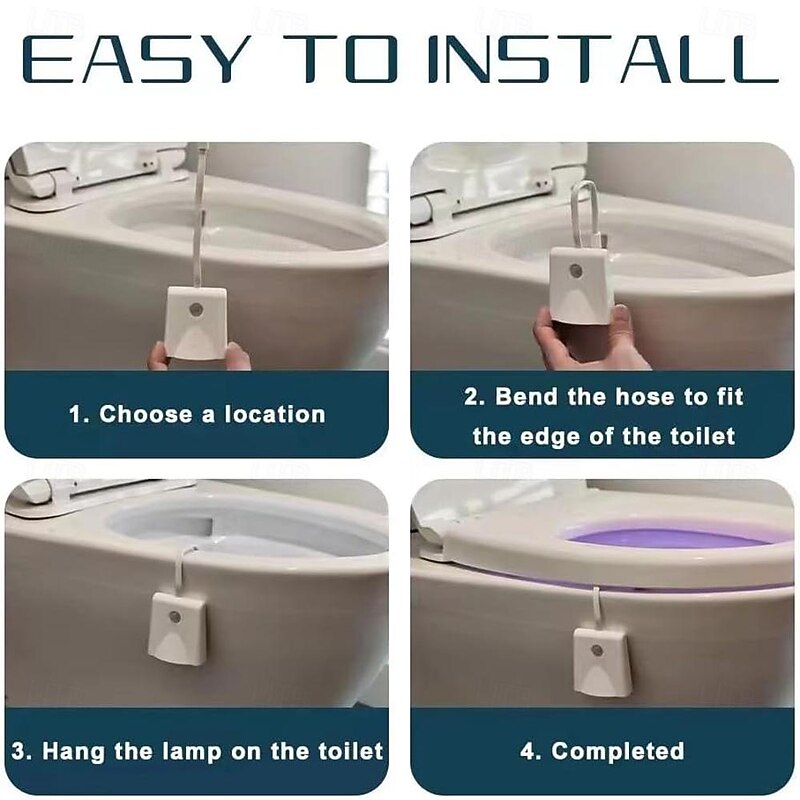 EASY TO INSTALL

1. Choose a location

2. Bend the hose to fit the edge of the toilet

3. Hang the lamp on the toilet

4. Completed