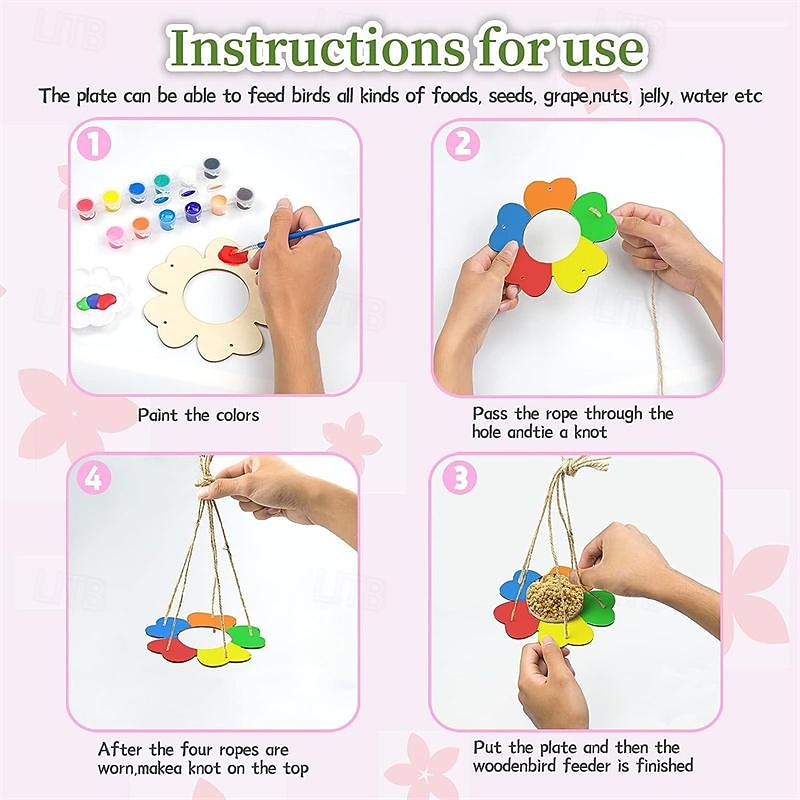 Instructions for use

The plate can be able to feed birds all kinds of foods, seeds, grape,nuts, jelly, water etc

1

Paint the colors

2

Pass the rope through the hole andtie a knot

4

After the four ropes are worn,makea knot on the top

3

Put the plate and then the woodenbird feeder is finished