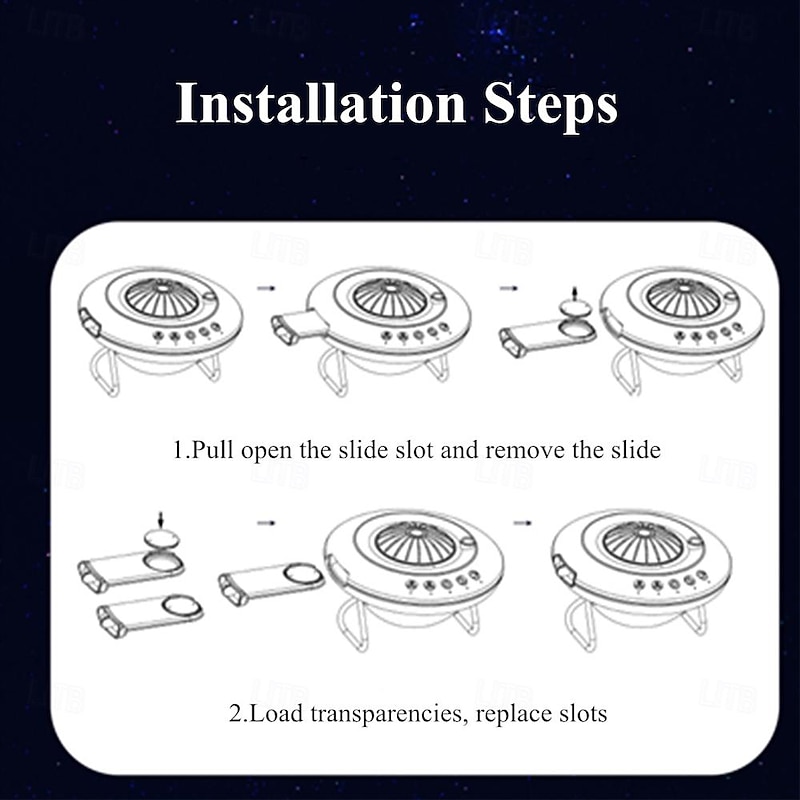 Installation Steps

1.Pull open the slide slot and remove the slide

2.Load transparencies, replace slots