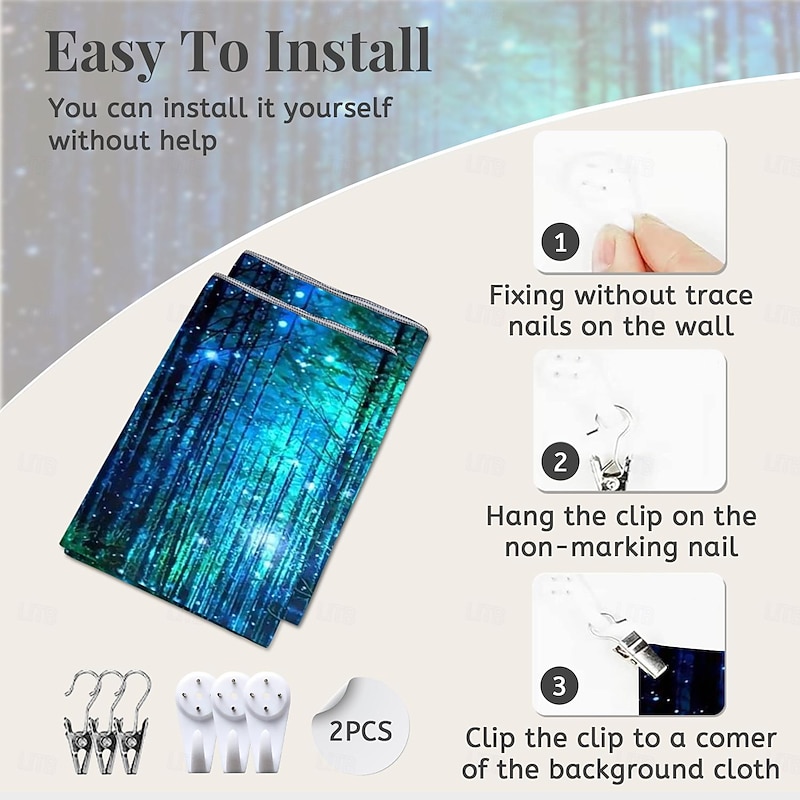 Easy To Install

You can install it yourself without help

1

Fixing without trace nails on the wall

2

Hang the clip on the non-marking nail

3

Clip the clip to a comer of the background cloth

2PCS