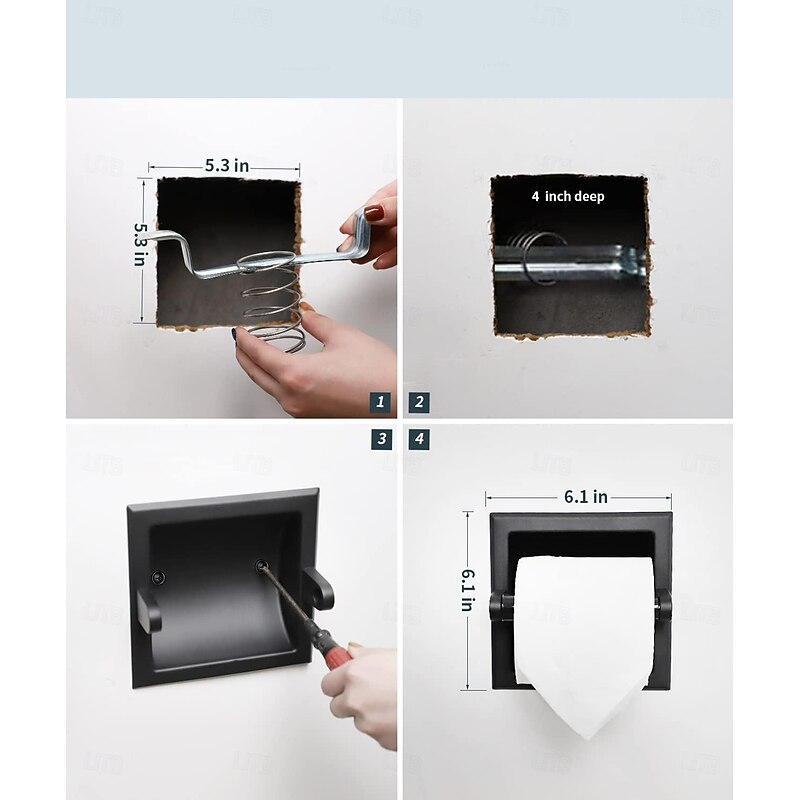 5.3 in

5.3 in

4 inch deep

1

2

3

4

6.1 in

6.1 in