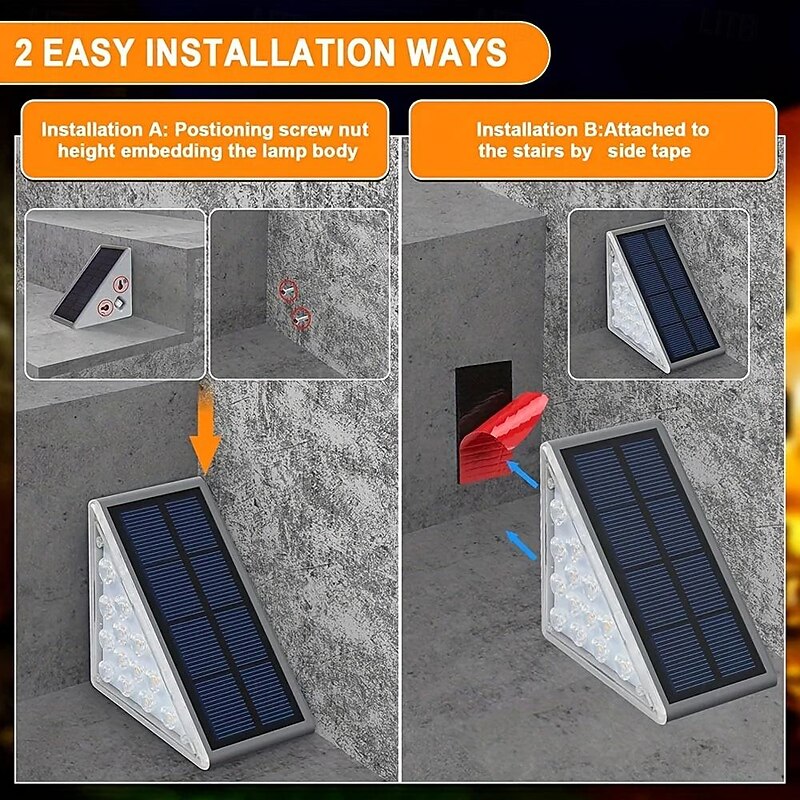 2 EASY INSTALLATION WAYS

Installation A: Postioning screw nut height embedding the lamp body

Installation B:Attached to the stairs by side tape