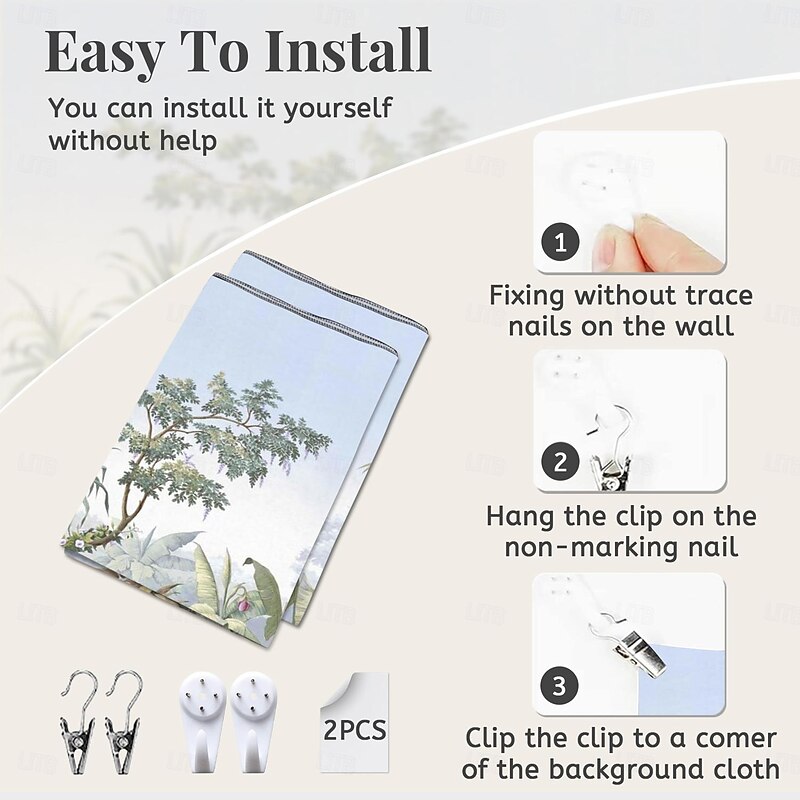 Easy To Install

You can install it yourself without help

1

Fixing without trace nails on the wall

2

Hang the clip on the non-marking nail

3

Clip the clip to a comer of the background cloth

2PCS