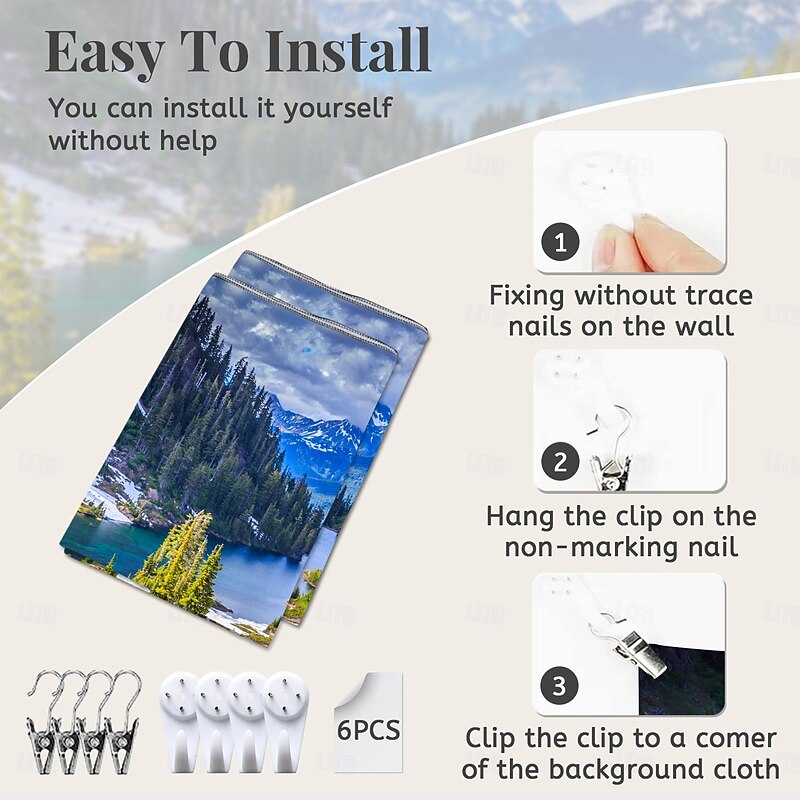 Easy To Install

You can install it yourself without help

1

Fixing without trace nails on the wall

2

Hang the clip on the non-marking nail

3

Clip the clip to a comer of the background cloth

6PCS