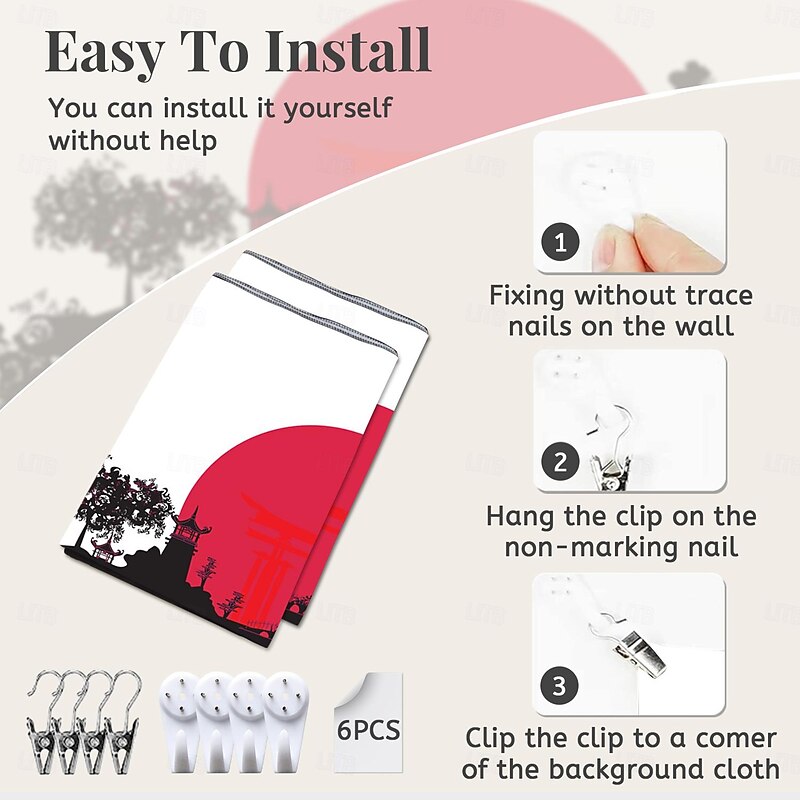 Easy To Install

You can install it yourself without help

1

Fixing without trace nails on the wall

2

Hang the clip on the non-marking nail

3

Clip the clip to a comer of the background cloth

6PCS