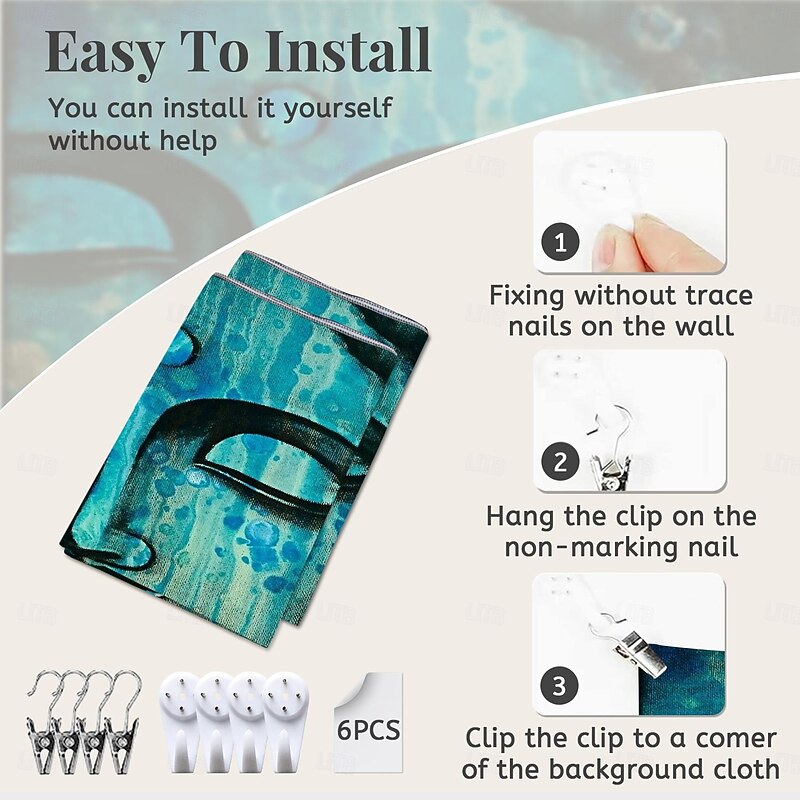 Easy To Install

You can install it yourself without help

1

Fixing without trace nails on the wall

2

Hang the clip on the non-marking nail

3

Clip the clip to a comer of the background cloth

6PCS