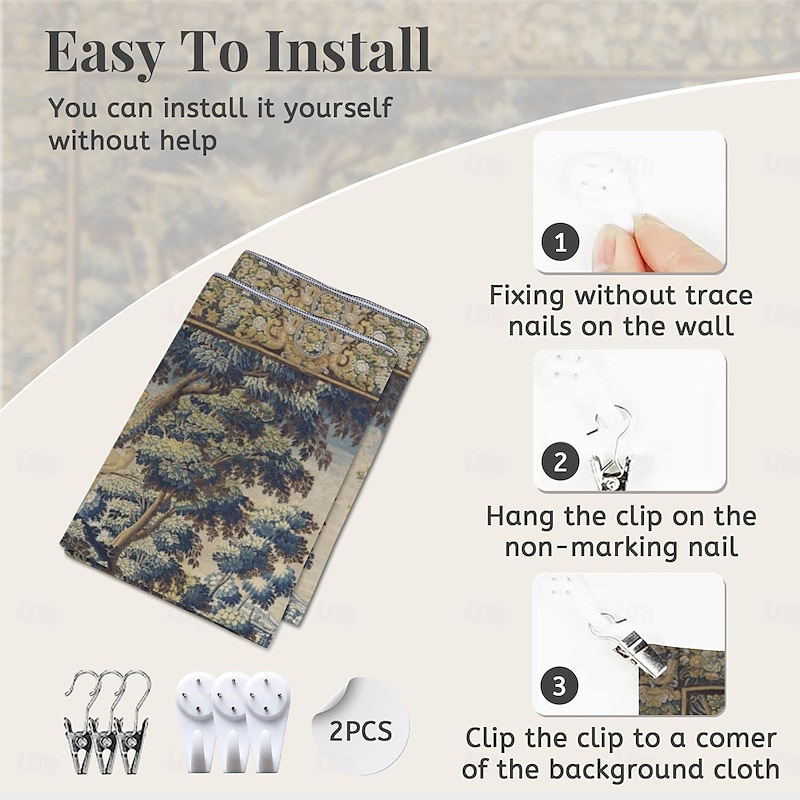 Easy To Install

You can install it yourself without help

1

Fixing without trace nails on the wall

2

Hang the clip on the non-marking nail

3

Clip the clip to a comer of the background cloth

2PCS