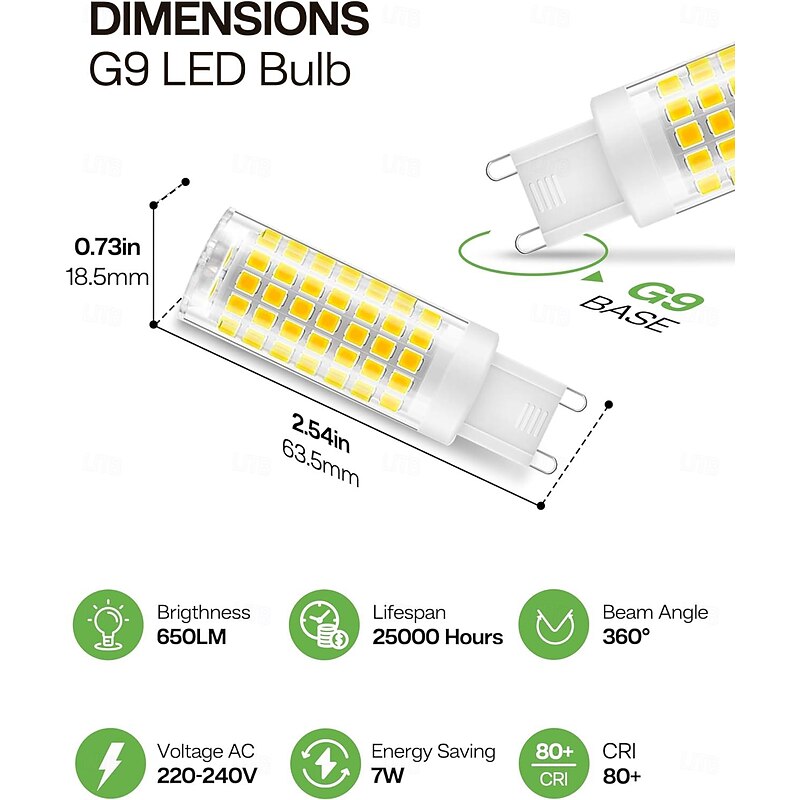 DIMENSIONS
G9 LED Bulb

0.73in
18.5mm

2.54in
63.5mm

G9
BASE

Brigthness
650LM

Lifespan
25000 Hours

Beam Angle
360°

Voltage AC
220-240V

Energy Saving
7W

80+
CRI

CRI
80+