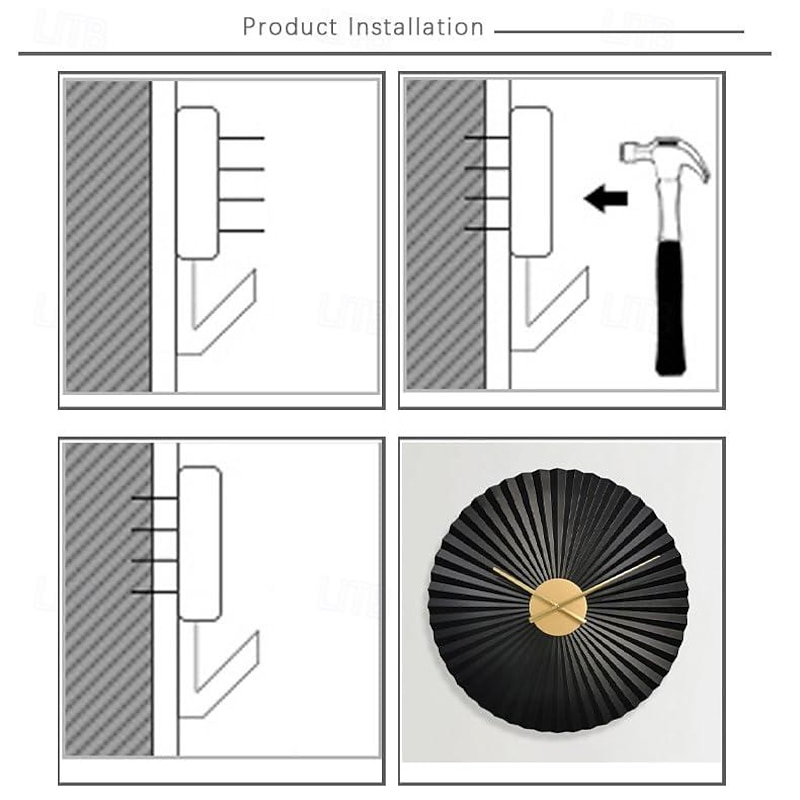 Product Installation