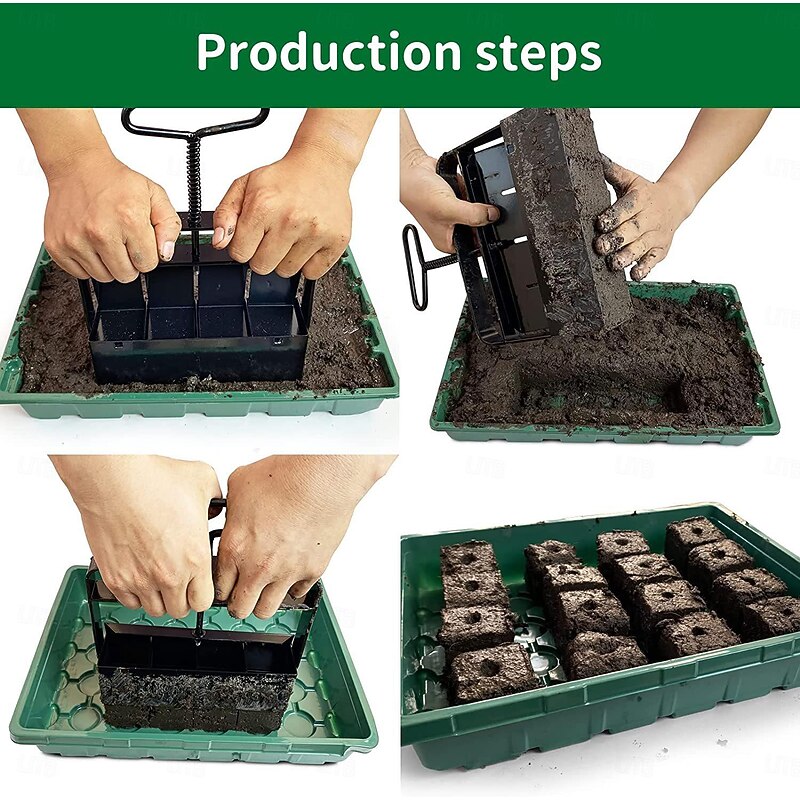 Production steps