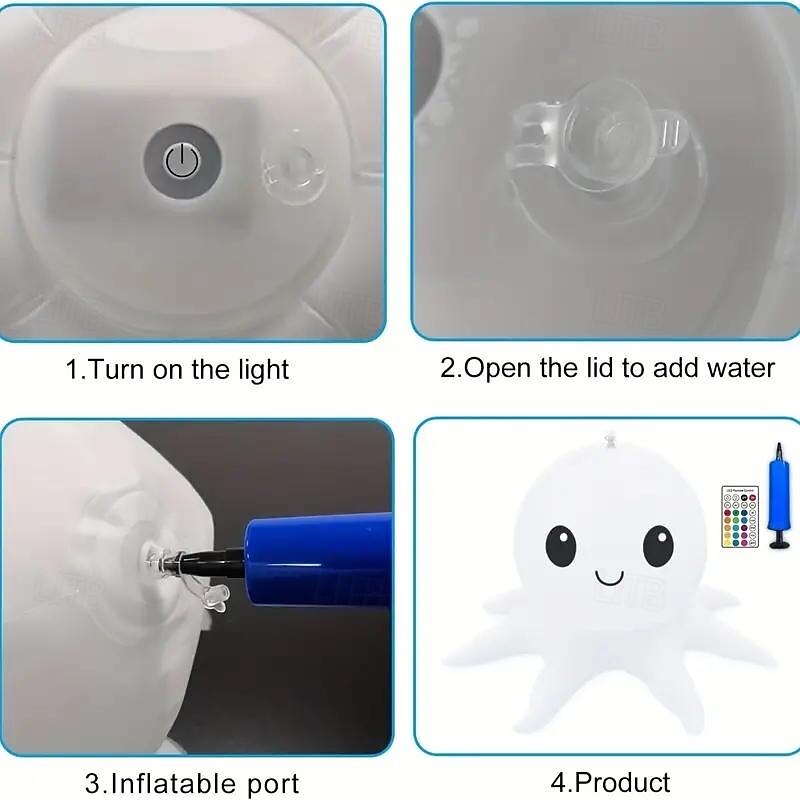 1.Turn on the light

2.Open the lid to add water

3.Inflatable port

4.Product