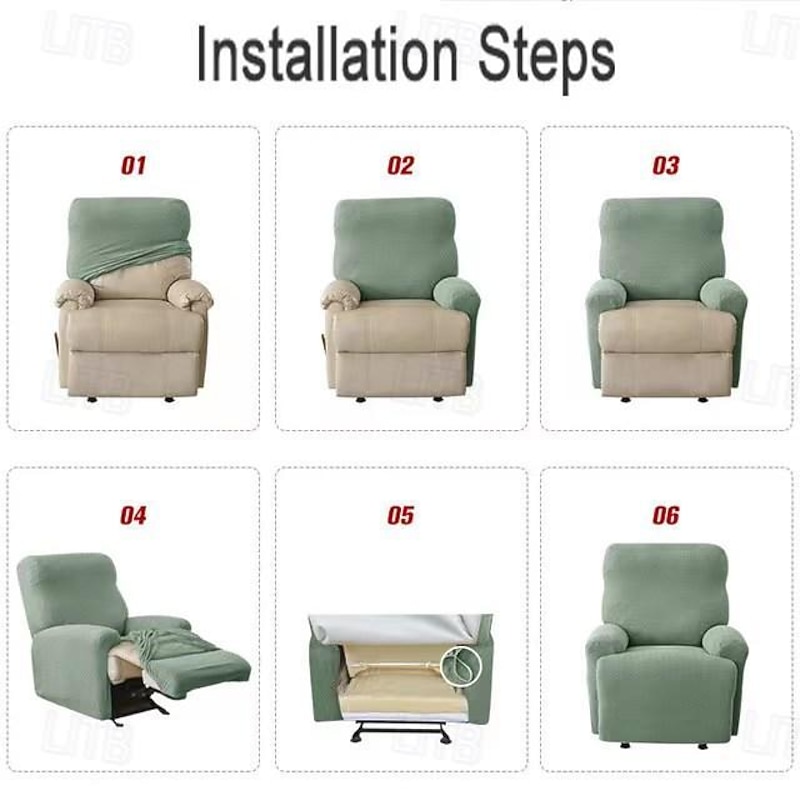 Installation Steps

01

02

03

04

05

06