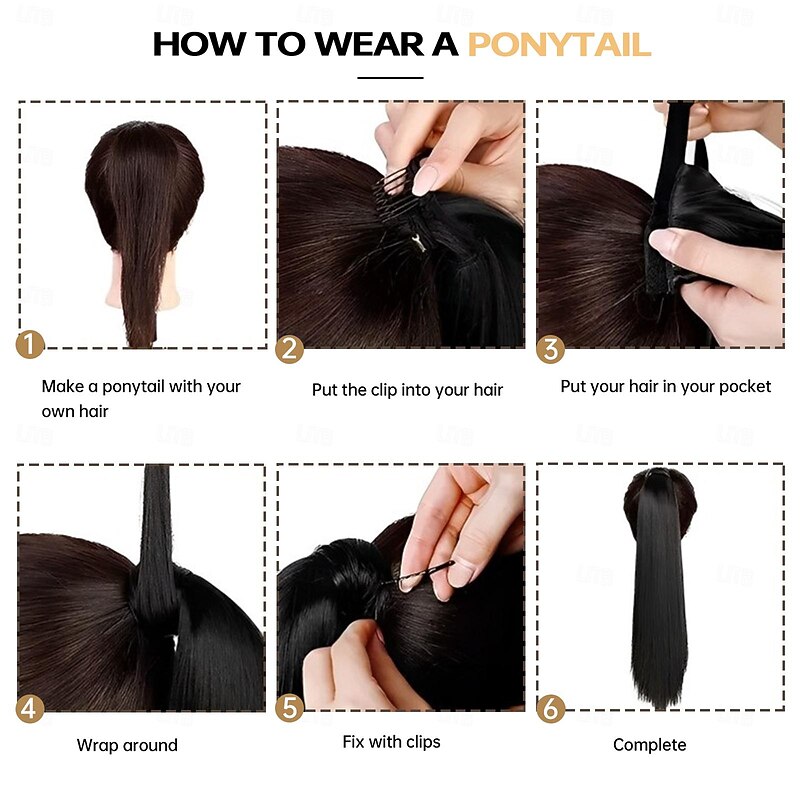 HOW TO WEAR A PONYTAIL

1
Make a ponytail with your own hair

2
Put the clip into your hair

3
Put your hair in your pocket

4
Wrap around

5
Fix with clips

6
Complete