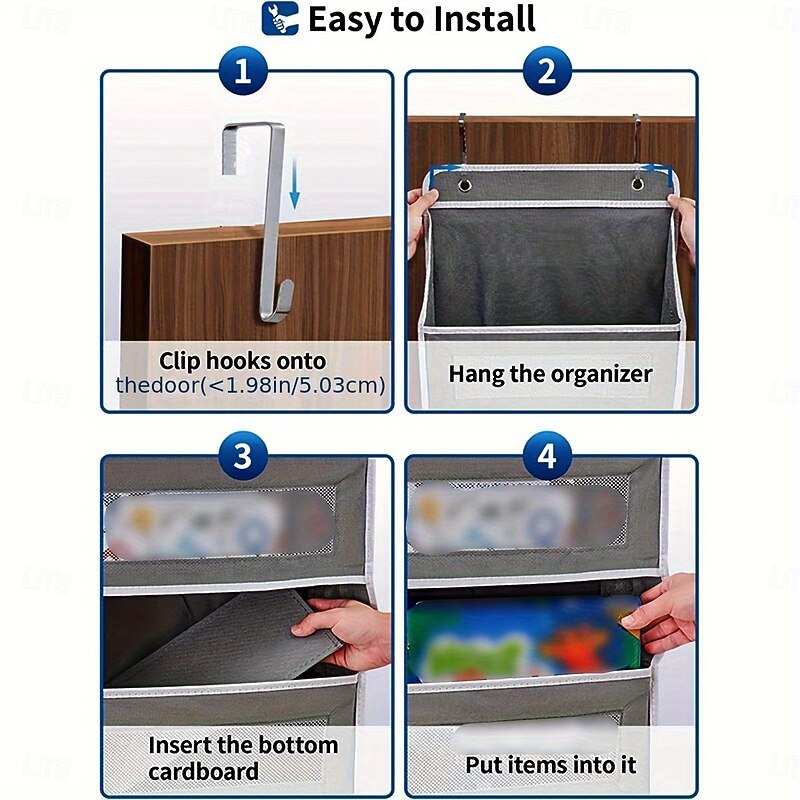 Easy to Install

1

Clip hooks onto thedoor(<1.98in/5.03cm)

2

Hang the organizer

3

Insert the bottom cardboard

4

Put items into it