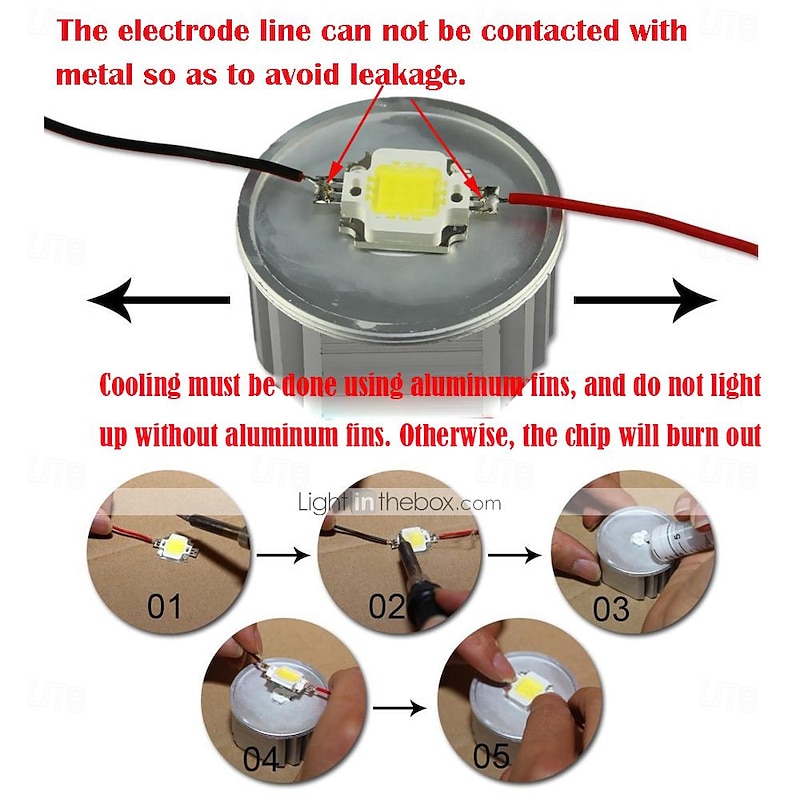 The electrode line can not be contacted with metal so as to avoid leakage.

Cooling must be done using aluminum fins, and do not light up without aluminum fins. Otherwise, the chip will burn out

Lightinthebox.com

01

02

03

04

05