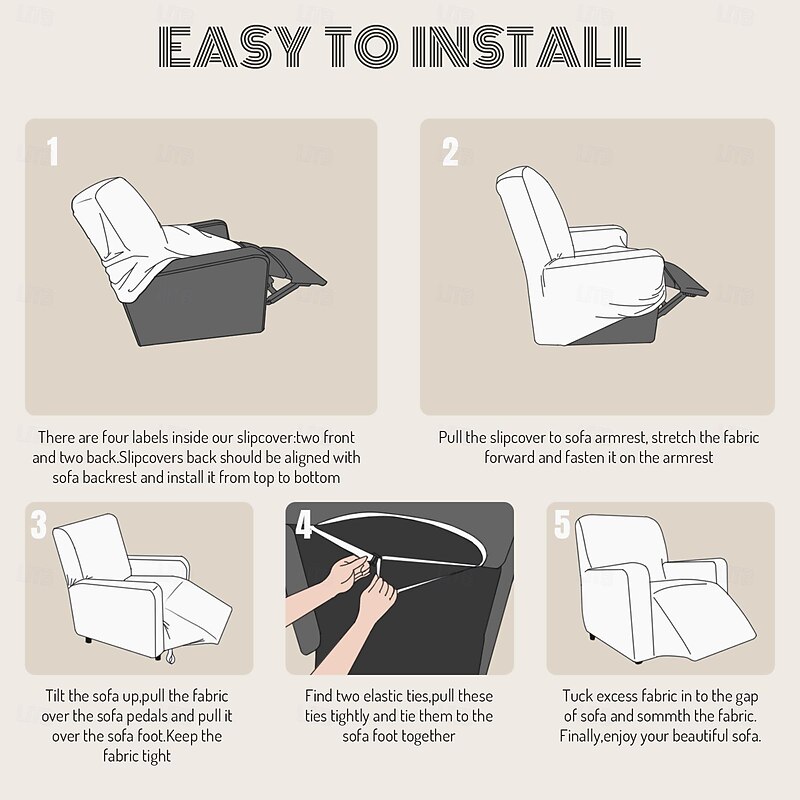 EASY TO INSTALL

1

There are four labels inside our slipcover:two front and two back.Slipcovers back should be aligned with sofa backrest and install it from top to bottom

2

Pull the slipcover to sofa armrest, stretch the fabric forward and fasten it on the armrest

3

Tilt the sofa up,pull the fabric over the sofa pedals and pull it over the sofa foot.Keep the fabric tight

4

Find two elastic ties,pull these ties tightly and tie them to the sofa foot together

5

Tuck excess fabric in to the gap of sofa and sommth the fabric. Finally,enjoy your beautiful sofa.