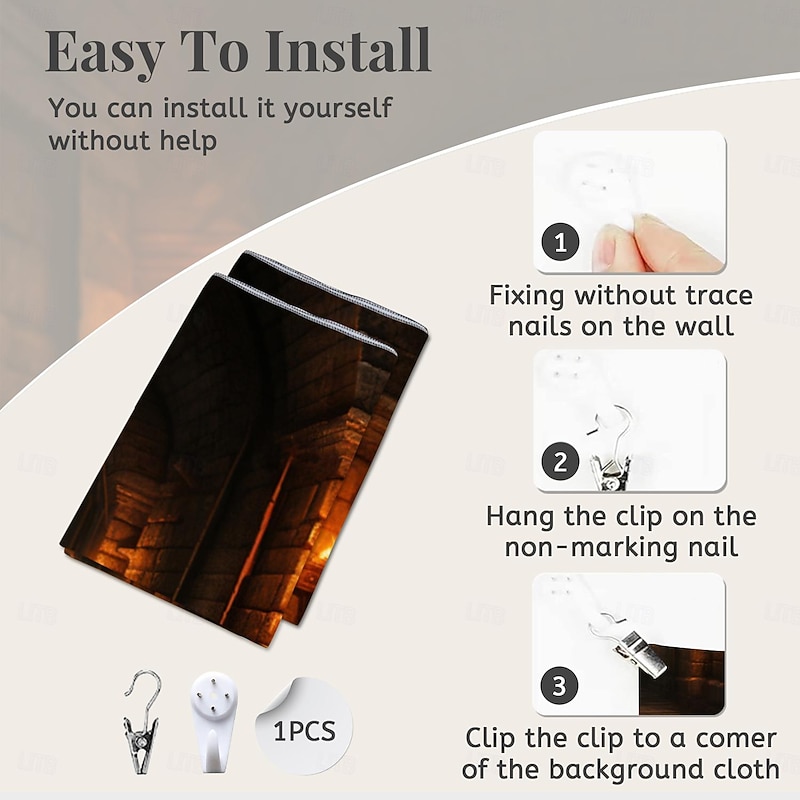 Easy To Install

You can install it yourself without help

1

Fixing without trace nails on the wall

2

Hang the clip on the non-marking nail

3

Clip the clip to a comer of the background cloth

1PCS