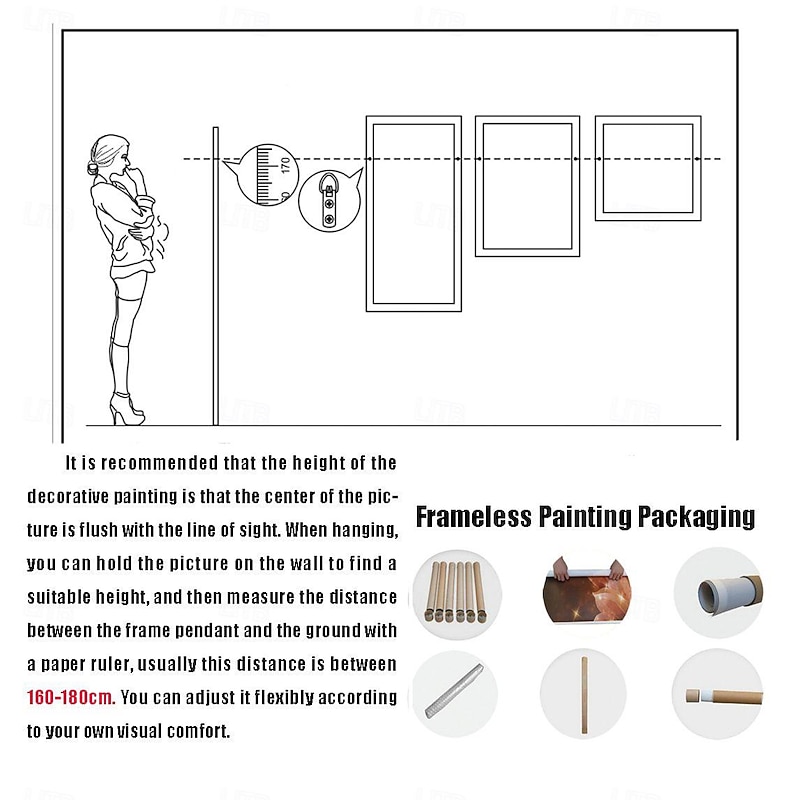 170

It is recommended that the height of the decorative painting is that the center of the picture is flush with the line of sight. When hanging, you can hold the picture on the wall to find a suitable height, and then measure the distance between the frame pendant and the ground with a paper ruler, usually this distance is between 160-180cm. You can adjust it flexibly according to your own visual comfort.

Frameless Painting Packaging