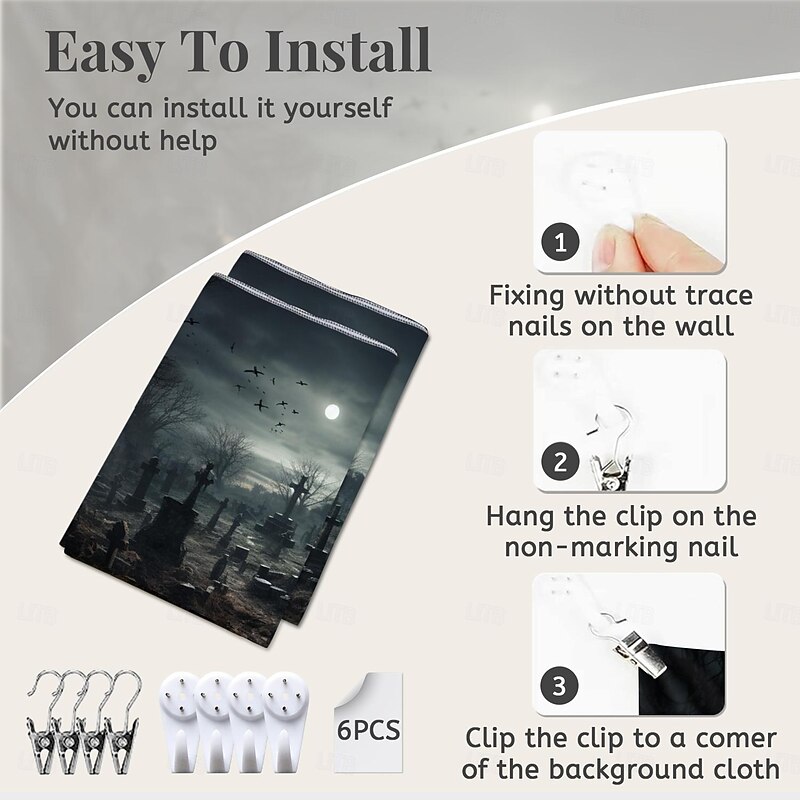 Easy To Install

You can install it yourself without help

1

Fixing without trace nails on the wall

2

Hang the clip on the non-marking nail

3

Clip the clip to a comer of the background cloth

6PCS