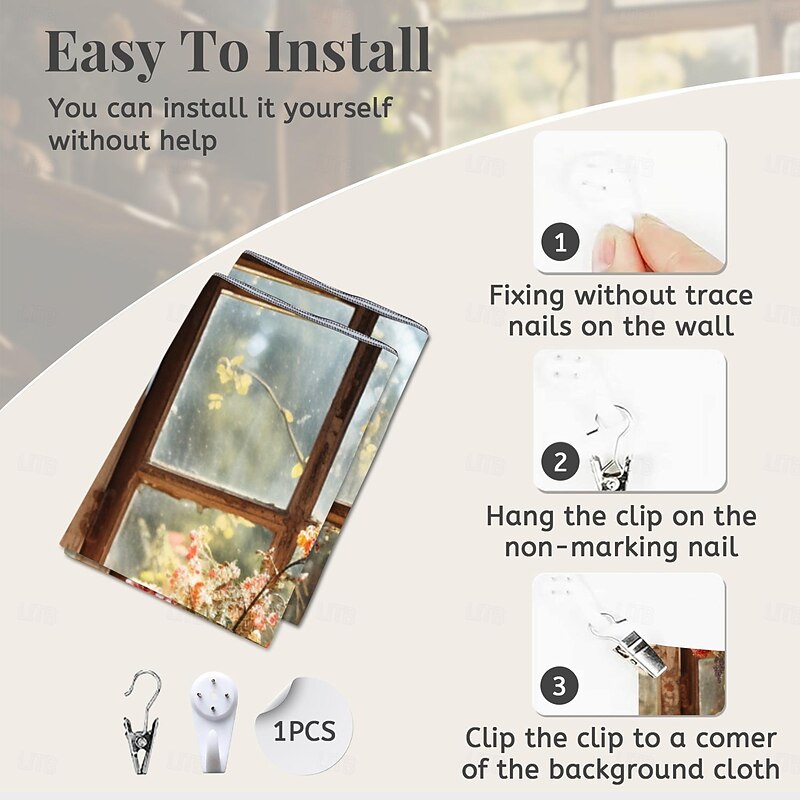 Easy To Install

You can install it yourself without help

1

Fixing without trace nails on the wall

2

Hang the clip on the non-marking nail

3

Clip the clip to a comer of the background cloth

1PCS