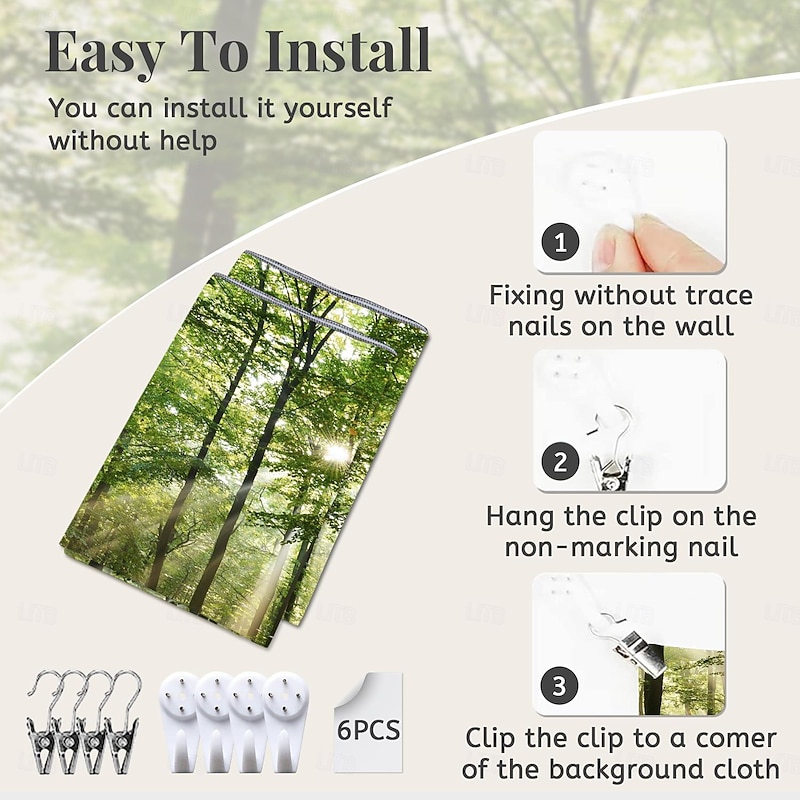 Easy To Install

You can install it yourself without help

1

Fixing without trace nails on the wall

2

Hang the clip on the non-marking nail

3

Clip the clip to a comer of the background cloth

6PCS