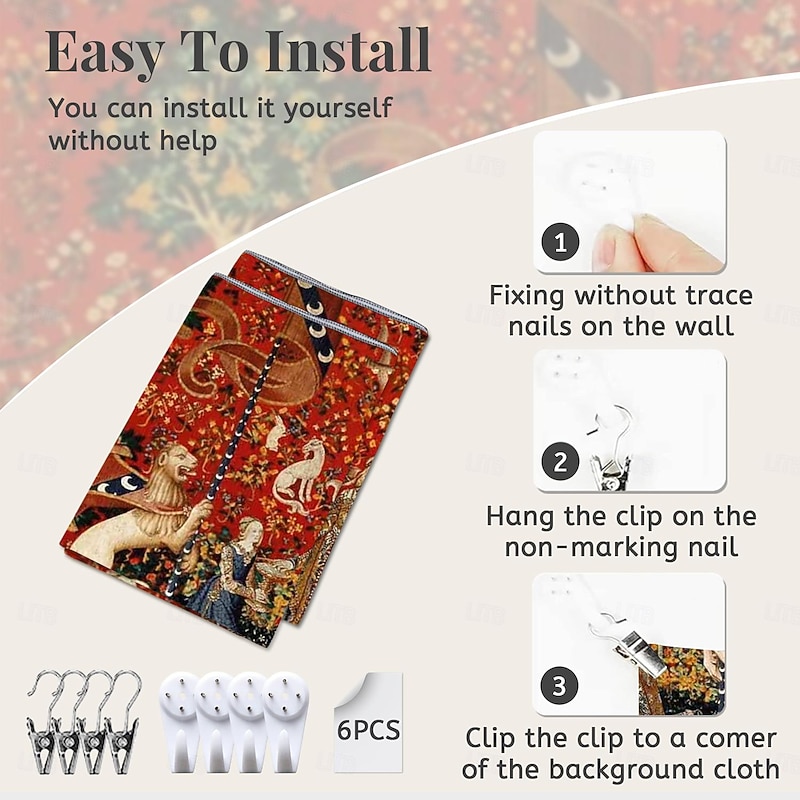 Easy To Install

You can install it yourself without help

1

Fixing without trace nails on the wall

2

Hang the clip on the non-marking nail

3

Clip the clip to a comer of the background cloth

6PCS