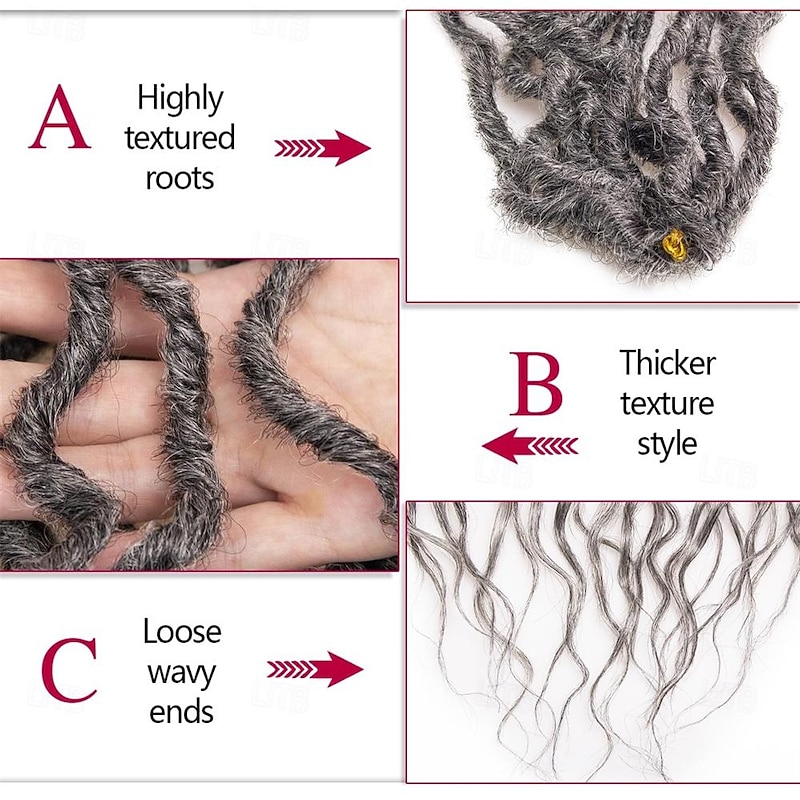 A
Highly textured roots

B
Thicker texture style

C
Loose wavy ends